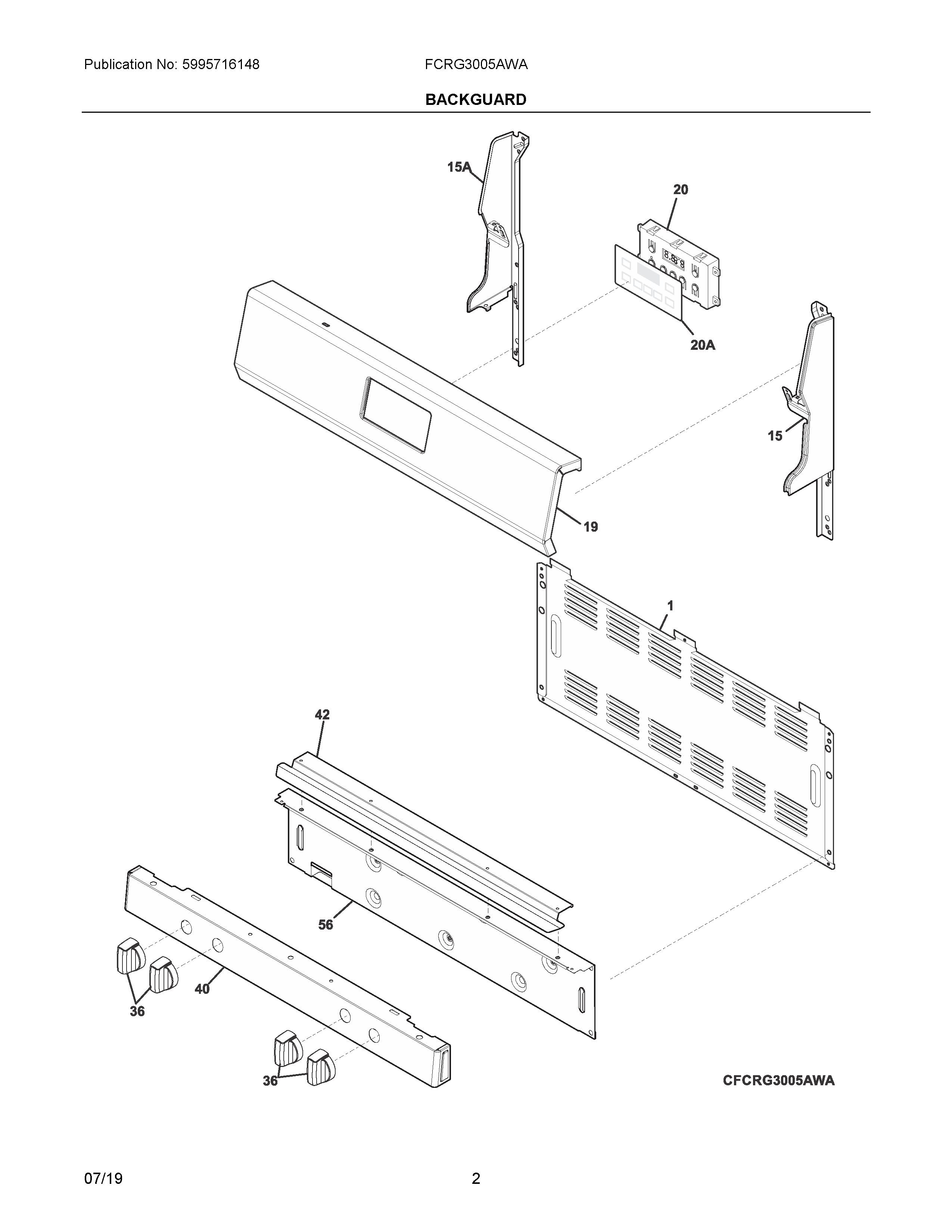 Publication No: 5995716148

FCRG3005AWA

BACKGUARD

15A

20

20A

15

19

1

42

56

40

36

36

CFCRG3005AWA

07/19

2