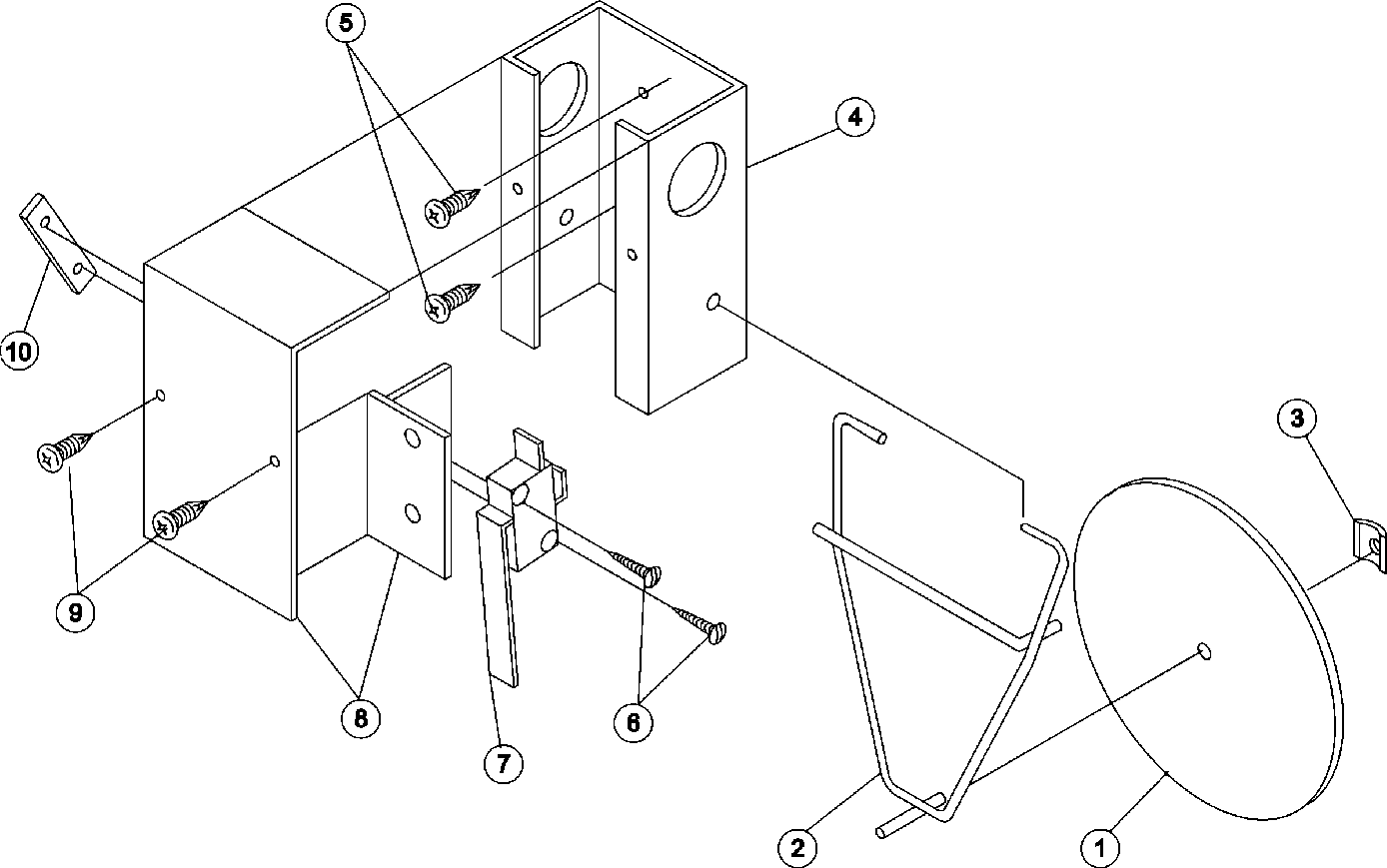 5
4
10
3
9
8
7
6
2
1