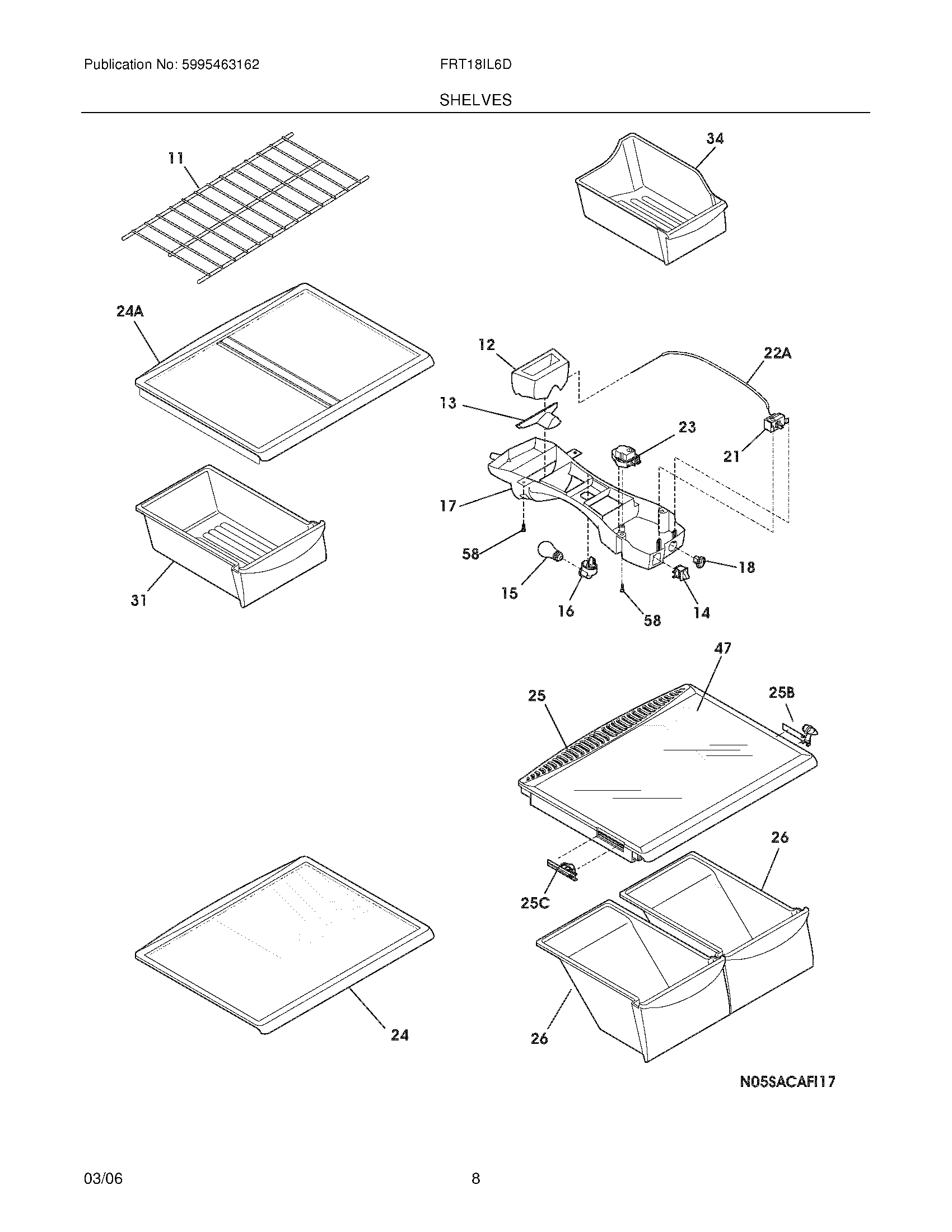 Publication No: 5995463162

FRT18IL6D

SHELVES

11

34

24A

12

22A

13

23

21

17

58

18

15

16

58

14

31

47

25

25B

26

25C

24

26

N05SACAFI17

03/06

8