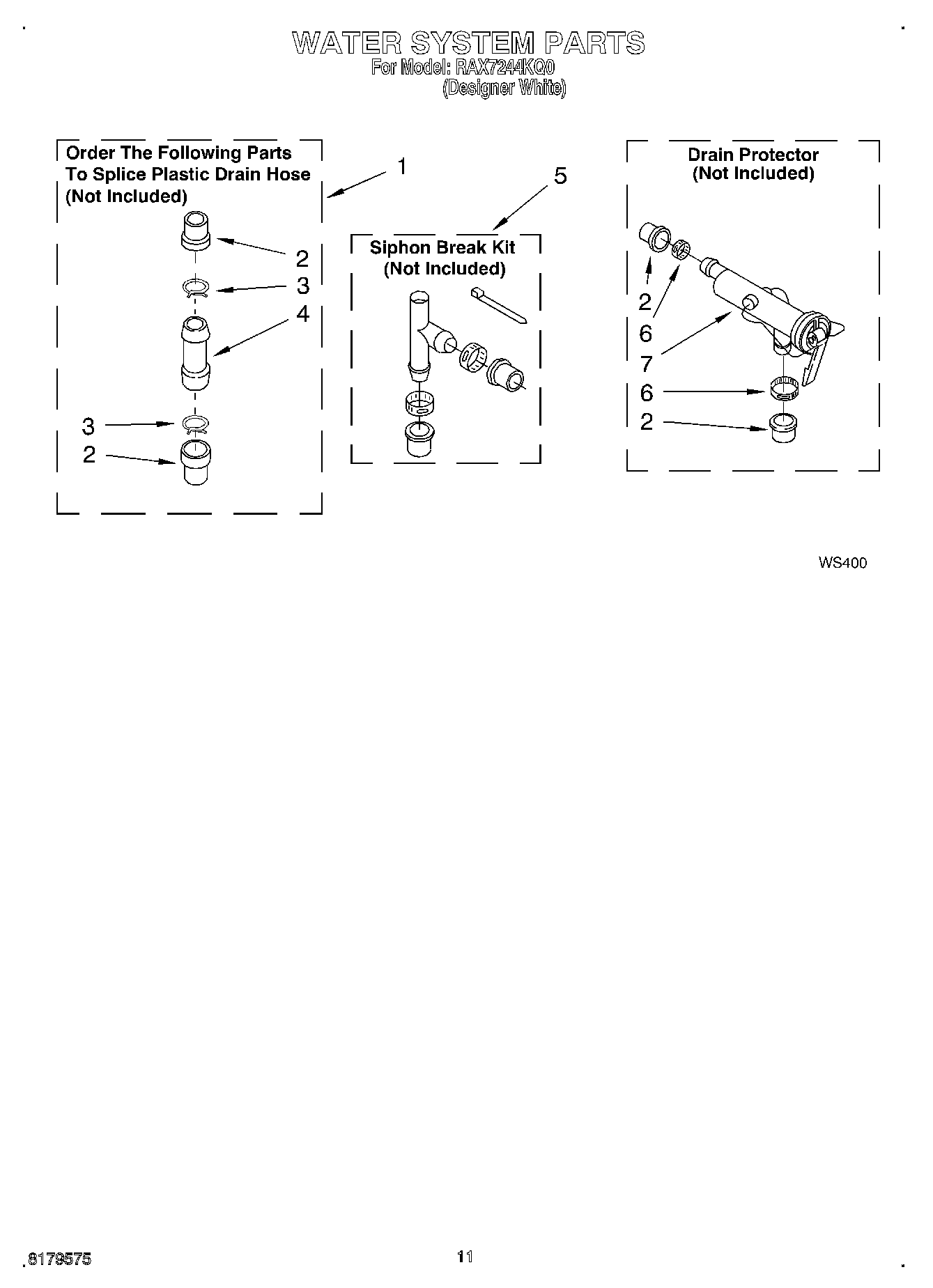 WATER SYSTEM PARTS
For Model: RAX7244KQ0
(Designer White)

Order The Following Parts To Splice Plastic Drain Hose (Not Included)

1

2
3
4
3
2

5

Siphon Break Kit (Not Included)

Drain Protector (Not Included)

2
6
7
6
2

WS400

8179575

11