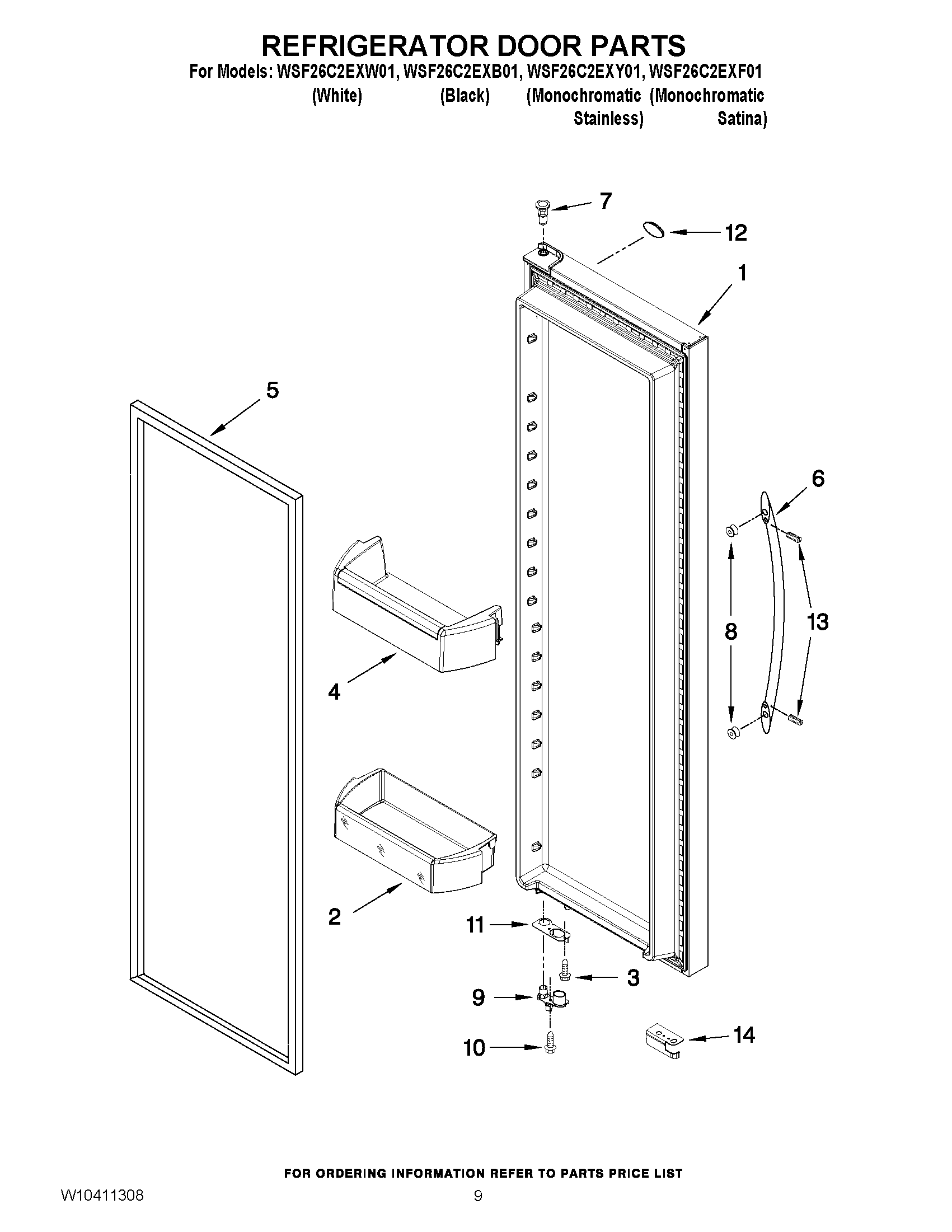 REFRIGERATOR DOOR PARTS

For Models: WSF26C2EXW01, WSF26C2EXB01, WSF26C2EXY01, WSF26C2EXF01
(White) (Black) (Monochromatic Stainless) (Monochromatic Satina)

7
12
1
5
6
8
13
4
2
11
3
9
10
14

FOR ORDERING INFORMATION REFER TO PARTS PRICE LIST

W10411308

9