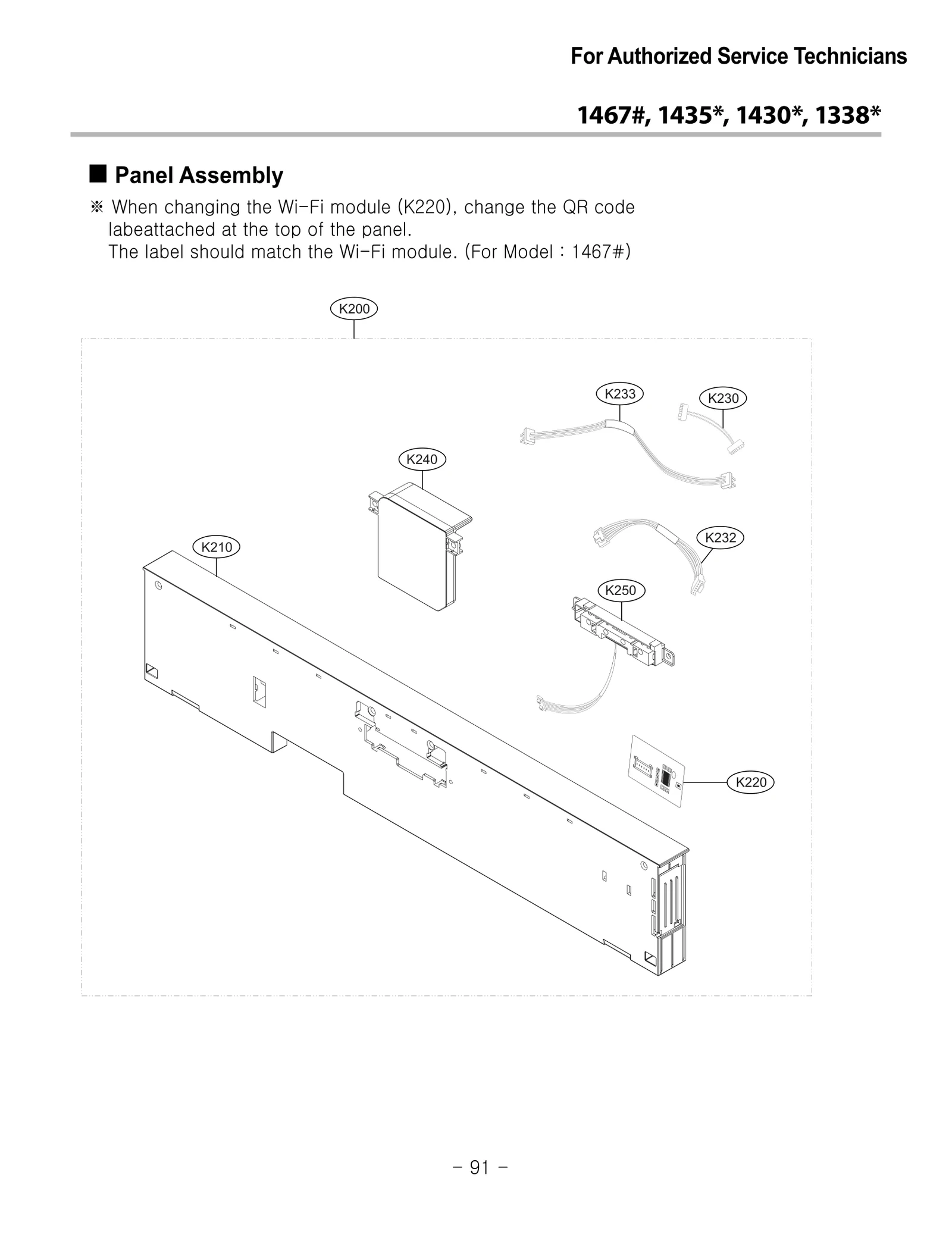 For Authorized Service Technicians

1467#, 1435*, 1430*, 1338*

■ Panel Assembly

※ When changing the Wi-Fi module (K220), change the QR code labeattached at the top of the panel.
The label should match the Wi-Fi module. (For Model : 1467#)

K200

K233

K230

K240

K232

K210

K250

K220

- 91 -