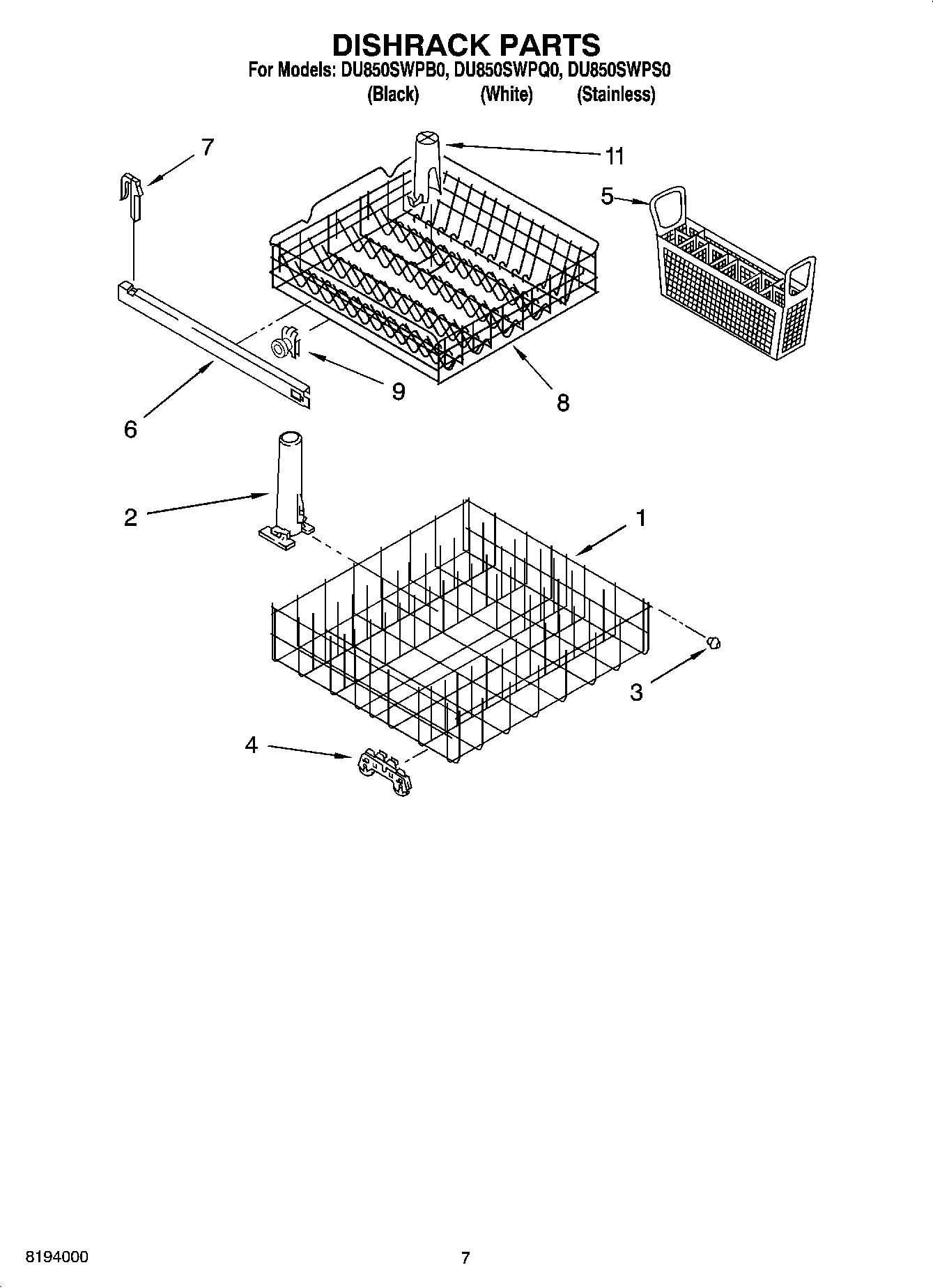 DISHRACK PARTS

For Models: DU850SWPB0, DU850SWPQ0, DU850SWPS0
(Black) (White) (Stainless)

7

11

5

9

8

6

2

1

3

4

8194000

7