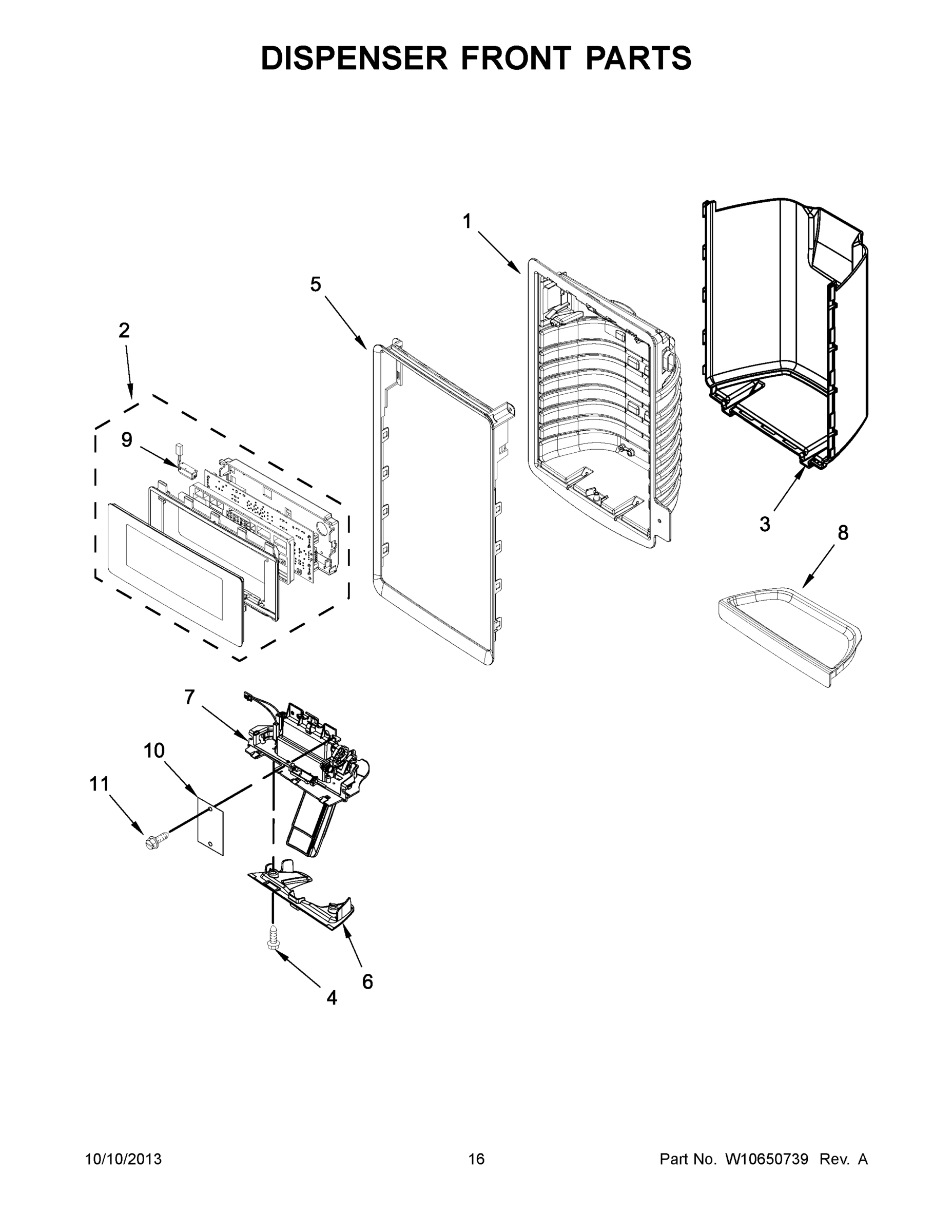 DISPENSER FRONT PARTS

1

5

2

9

3

8

7

10

11

6

4

10/10/2013 16 Part No. W10650739 Rev. A