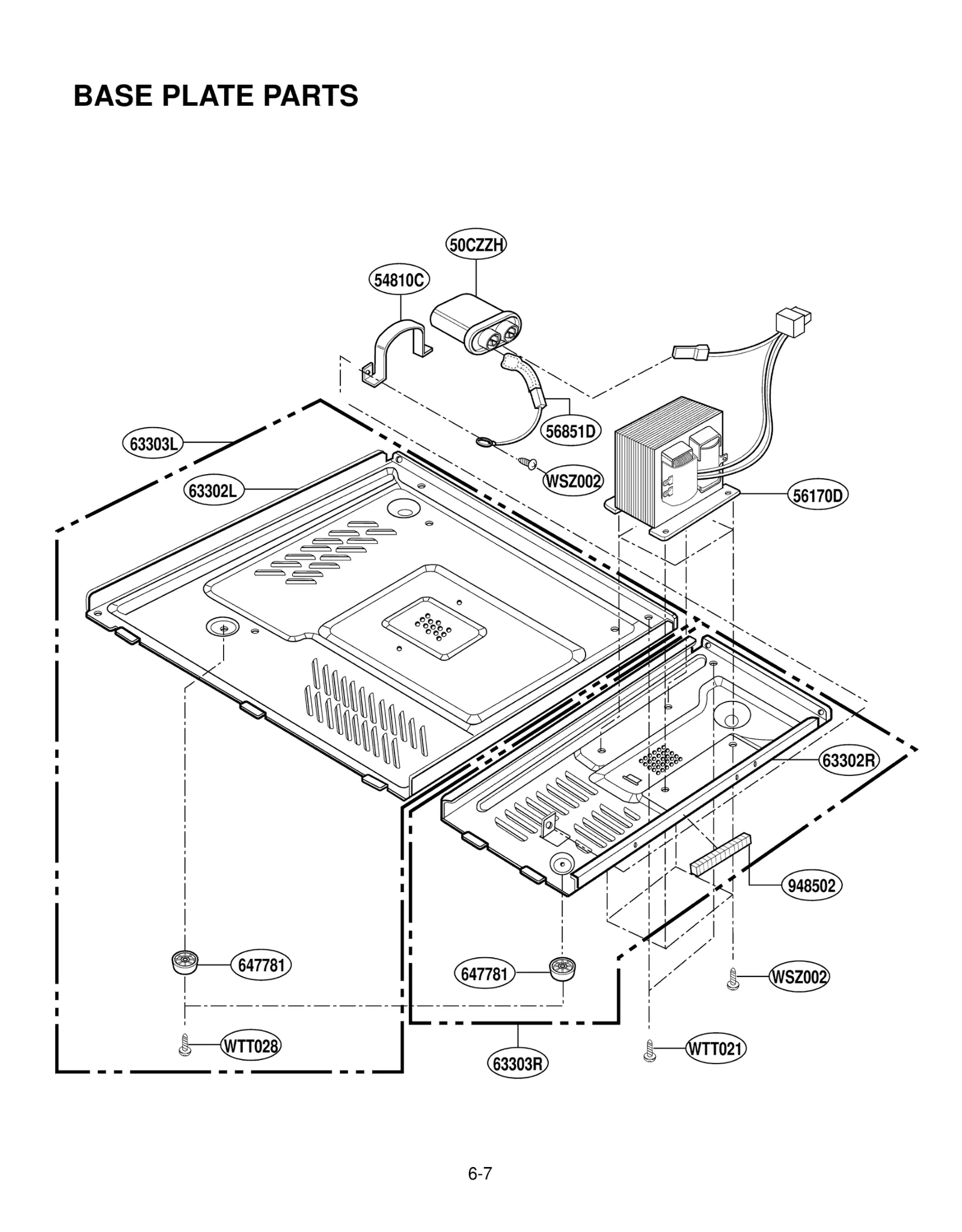 BASE PLATE PARTS

50CZZH

54810C

56851D

63303L

WSZ002

63302L

56170D

63302R

948502

647781

647781

WSZ002

WTT028

63303R

WTT021

6-7