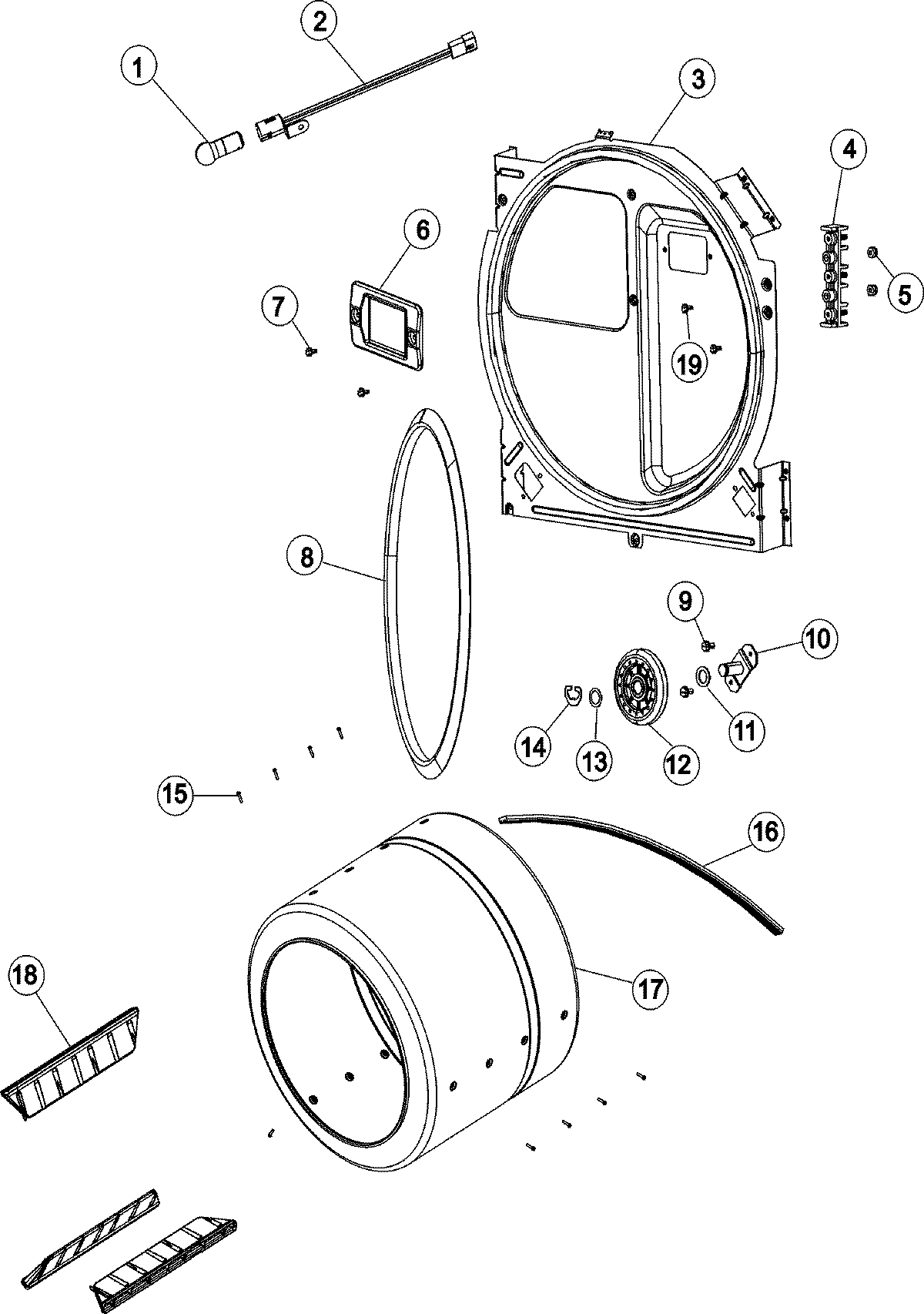 1
2
3
4
5
6
7
19
8
9
10
11
12
13
14
15
16
17
18