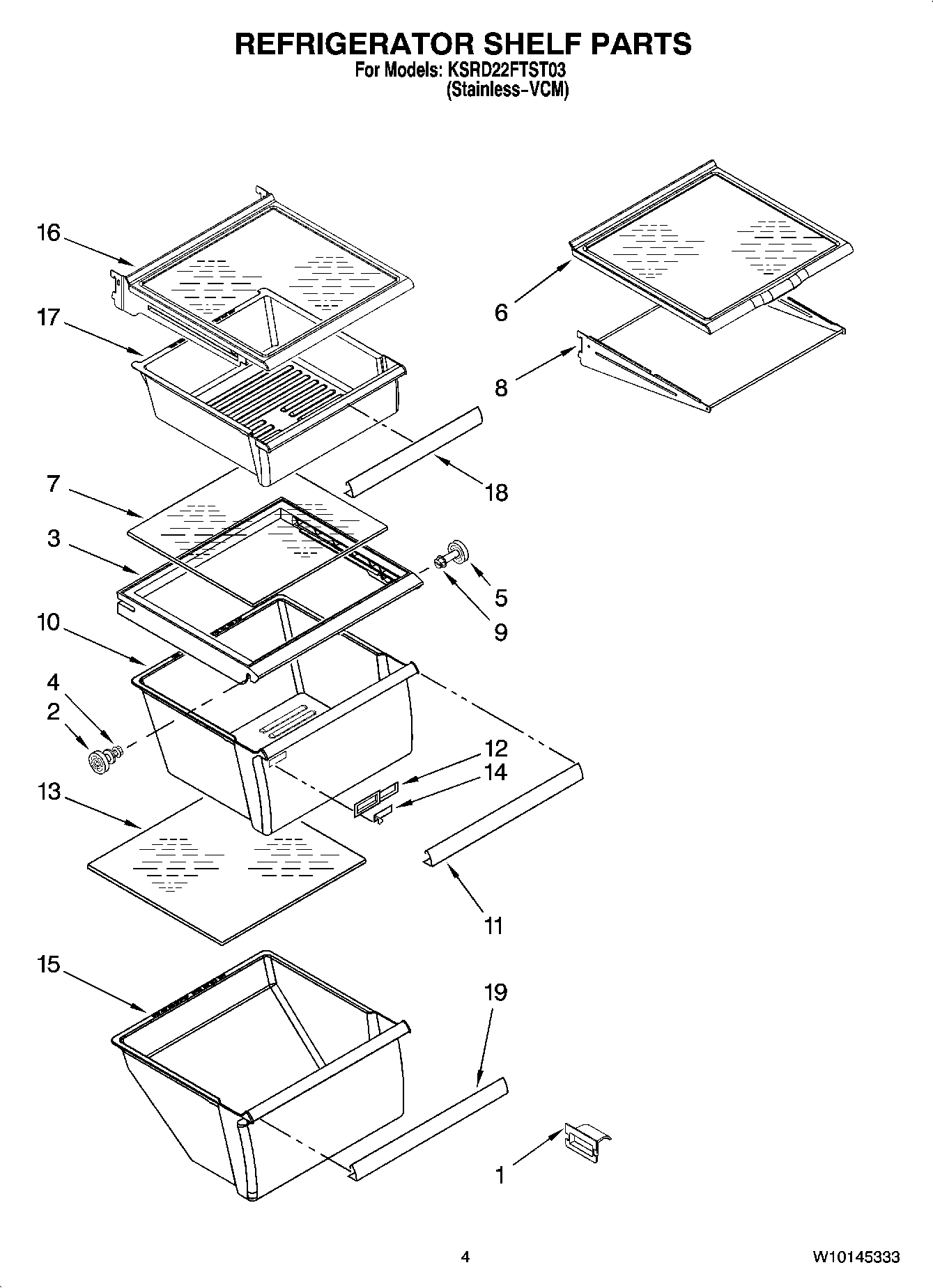 REFRIGERATOR SHELF PARTS
For Models: KSRD22FTST03
(Stainless-VCM)

16
17
6
8
18
7
3
5
9
10
4
2
12
14
13
11
15
19
1

4

W10145333