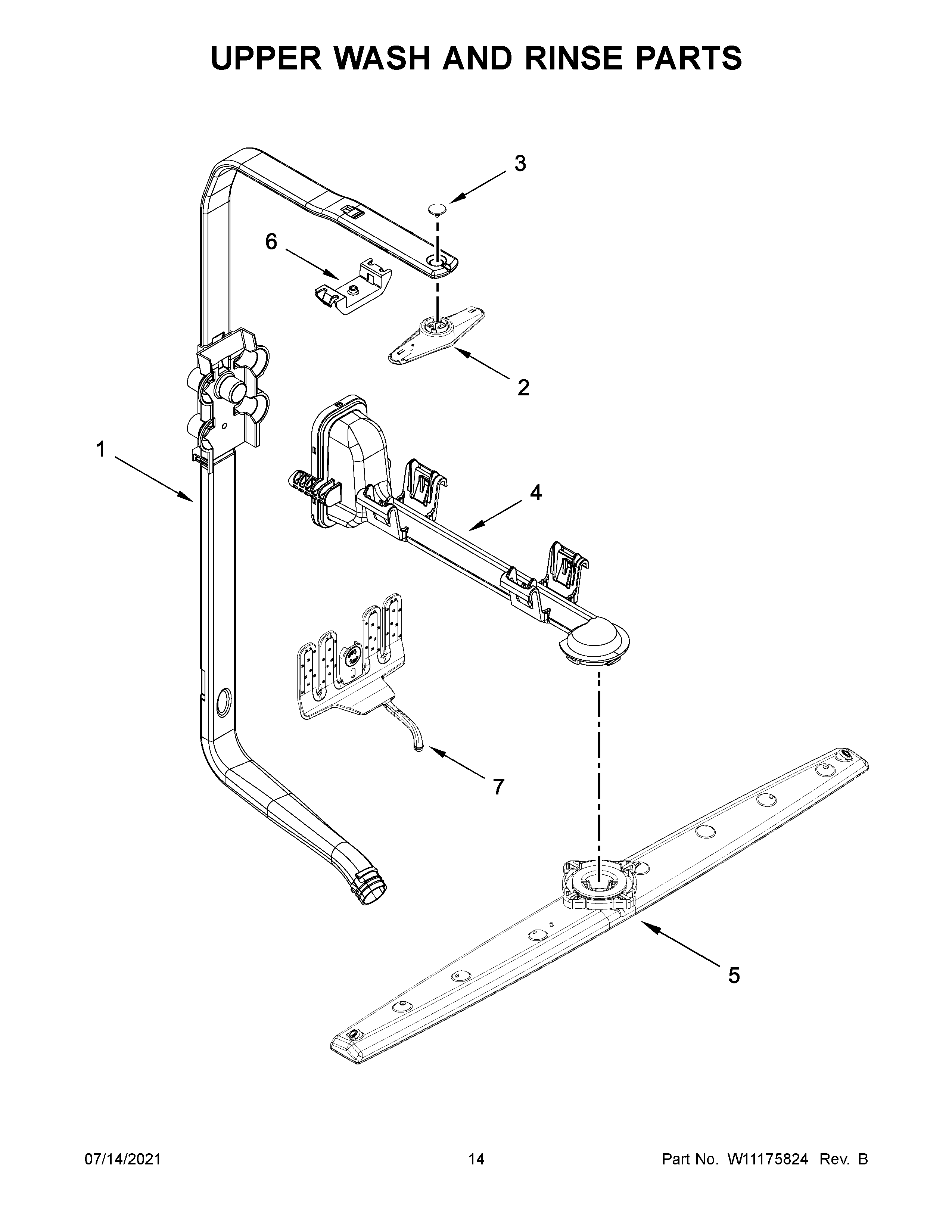 UPPER WASH AND RINSE PARTS

3

6

2

1

4

7

5

07/14/2021

14

Part No. W11175824 Rev. B