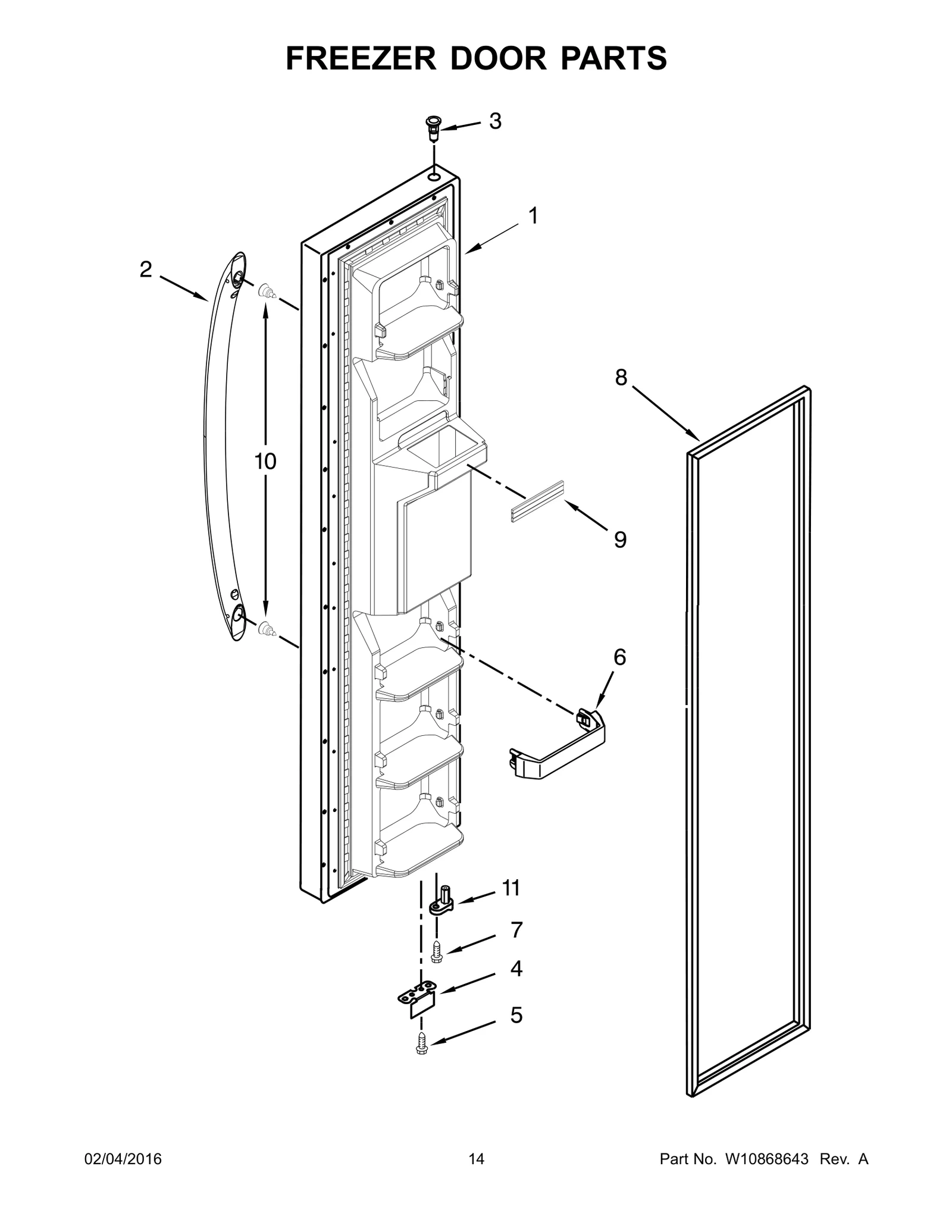 FREEZER DOOR PARTS

3
1
2
8
10
9
6
11
7
4
5

02/04/2016
14
Part No. W10868643 Rev. A