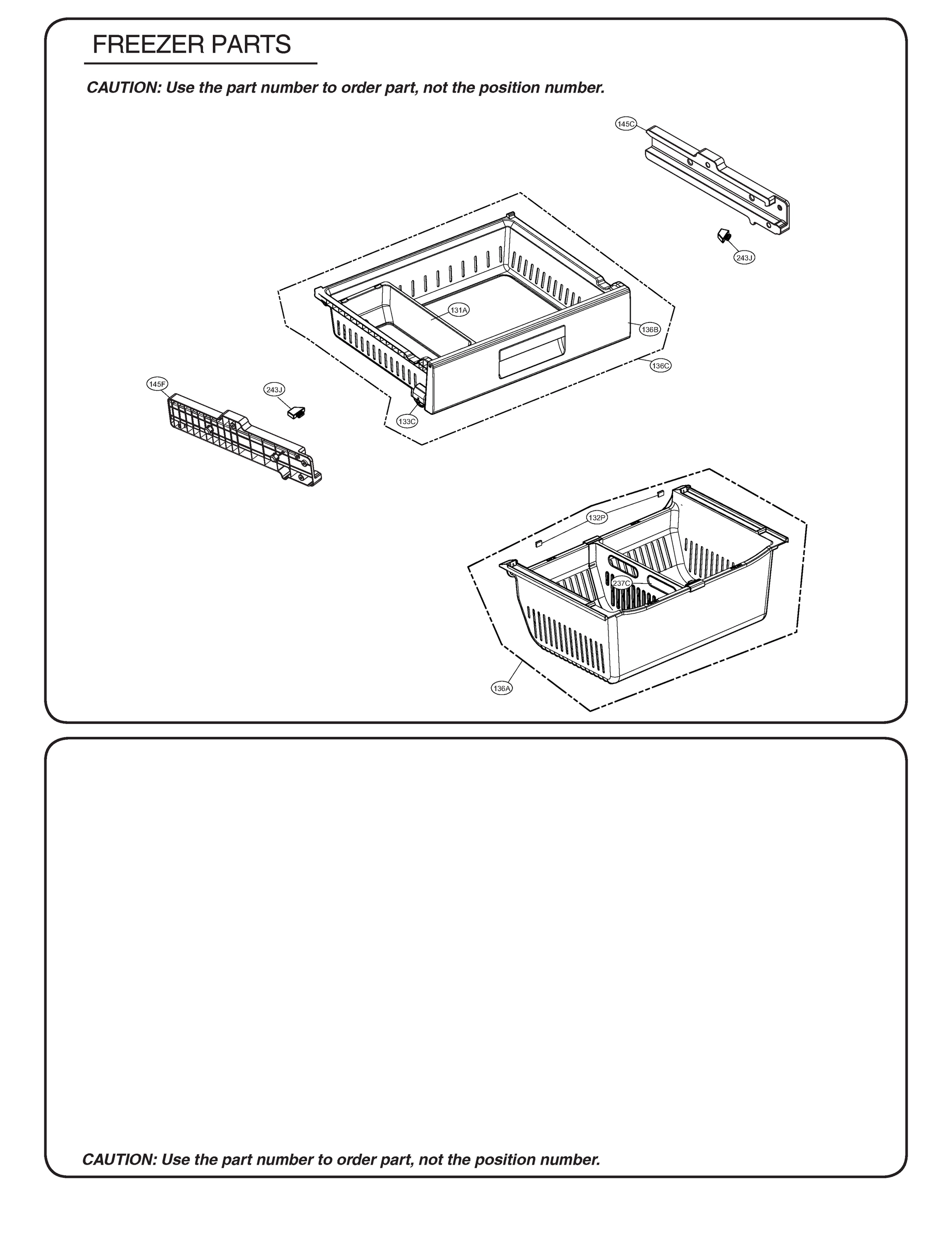 FREEZER PARTS

CAUTION: Use the part number to order part, not the position number.

145C

243J

131A

136B

136C

145F

243J

133C

132P

237C

136A

CAUTION: Use the part number to order part, not the position number.