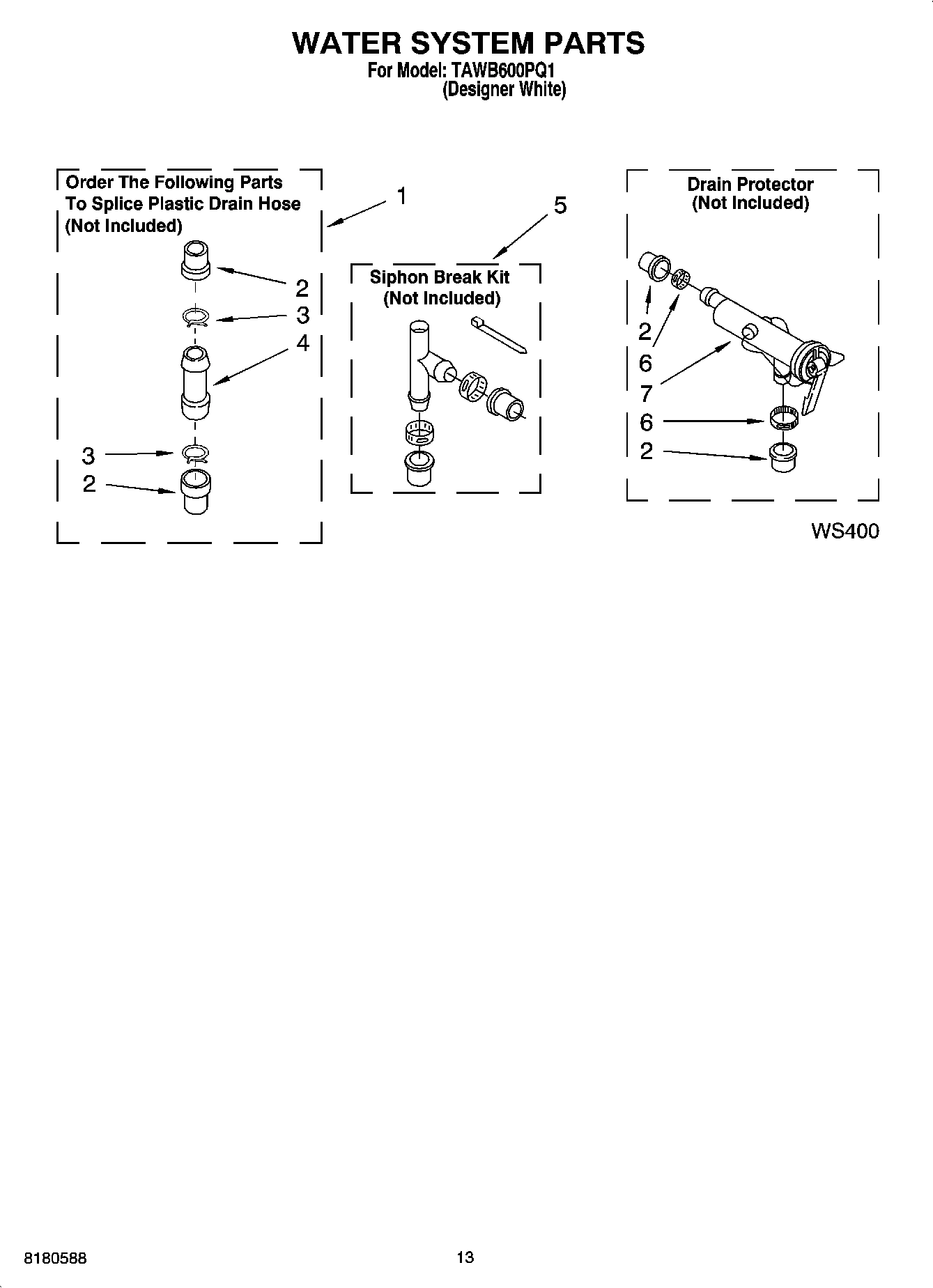 WATER SYSTEM PARTS
For Model: TAWB600PQ1
(Designer White)

Order The Following Parts To Splice Plastic Drain Hose (Not Included)

1

2
3
4
3
2

5

Siphon Break Kit (Not Included)

Drain Protector (Not Included)

2
6
7
6
2

WS400

8180588

13