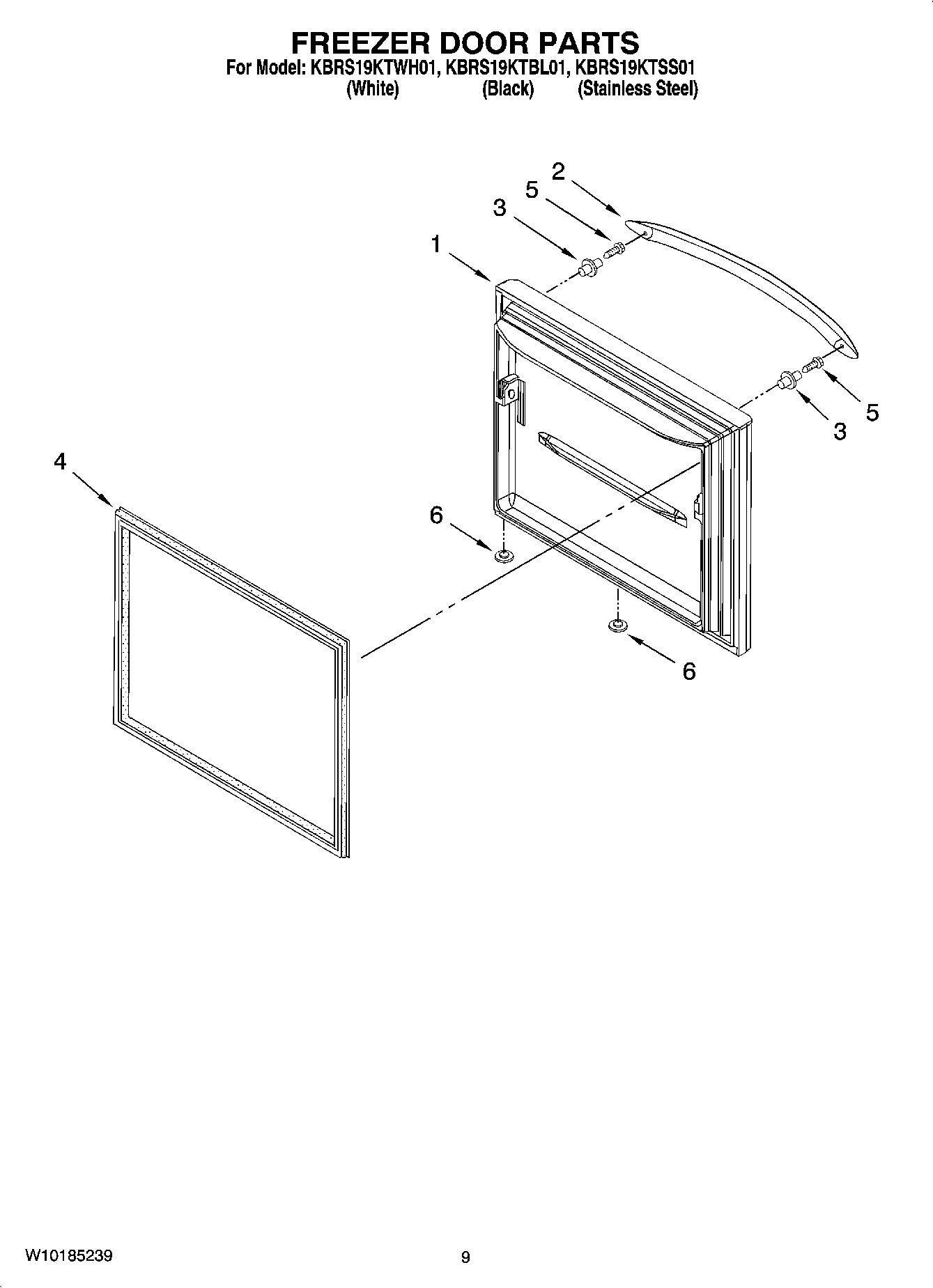 FREEZER DOOR PARTS

For Model: KBRS19KTWH01, KBRS19KTBL01, KBRS19KTSS01
(White) (Black) (Stainless Steel)

2
5
3
1
5
3
4
6
6

W10185239

9