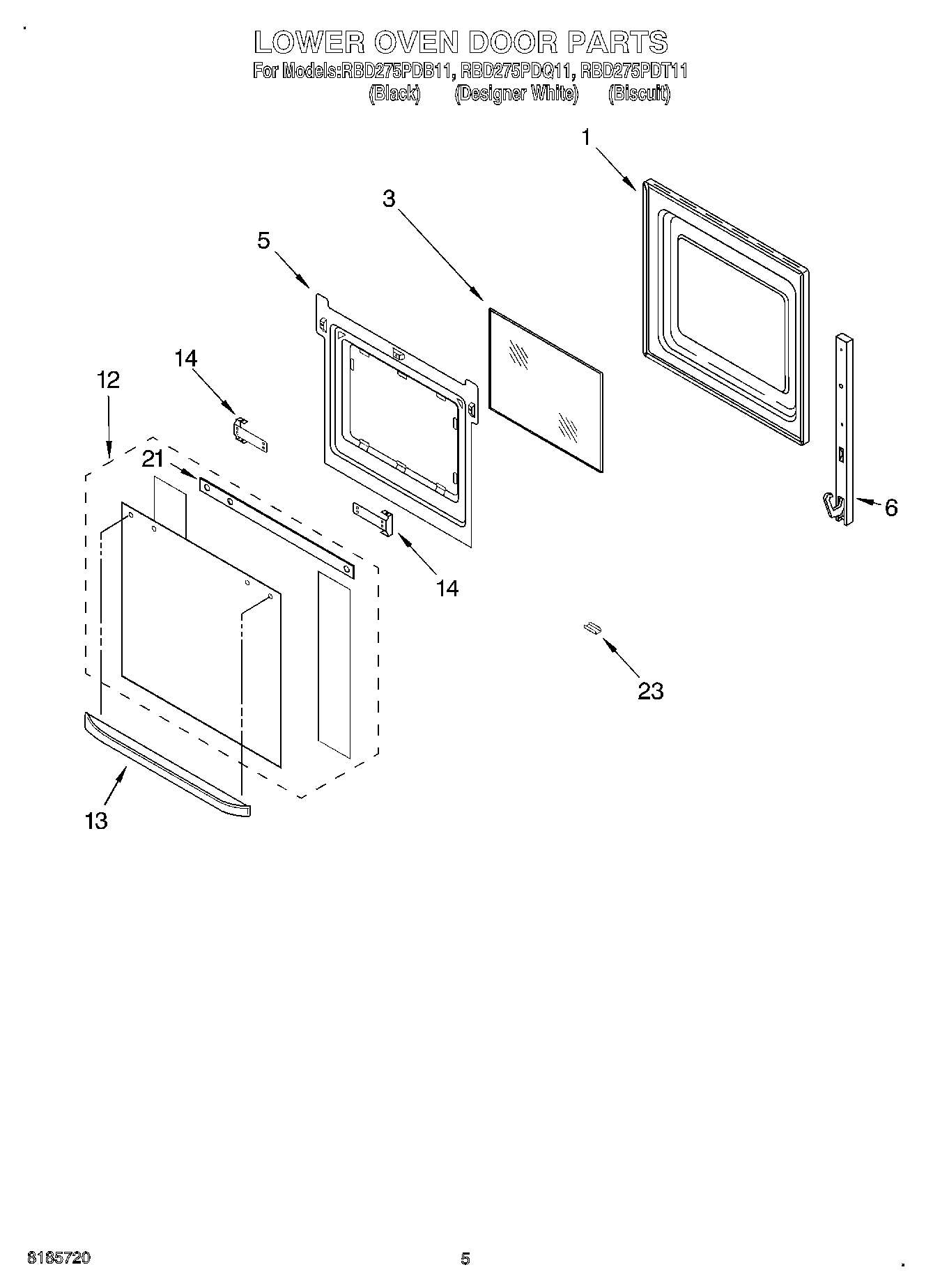 LOWER OVEN DOOR PARTS
For Models:RBD275PDB11, RBD275PDQ11, RBD275PDT11
(Black) (Designer White) (Biscuit)

1
3
5
14
12
21
6
14
23
13

8185720
5