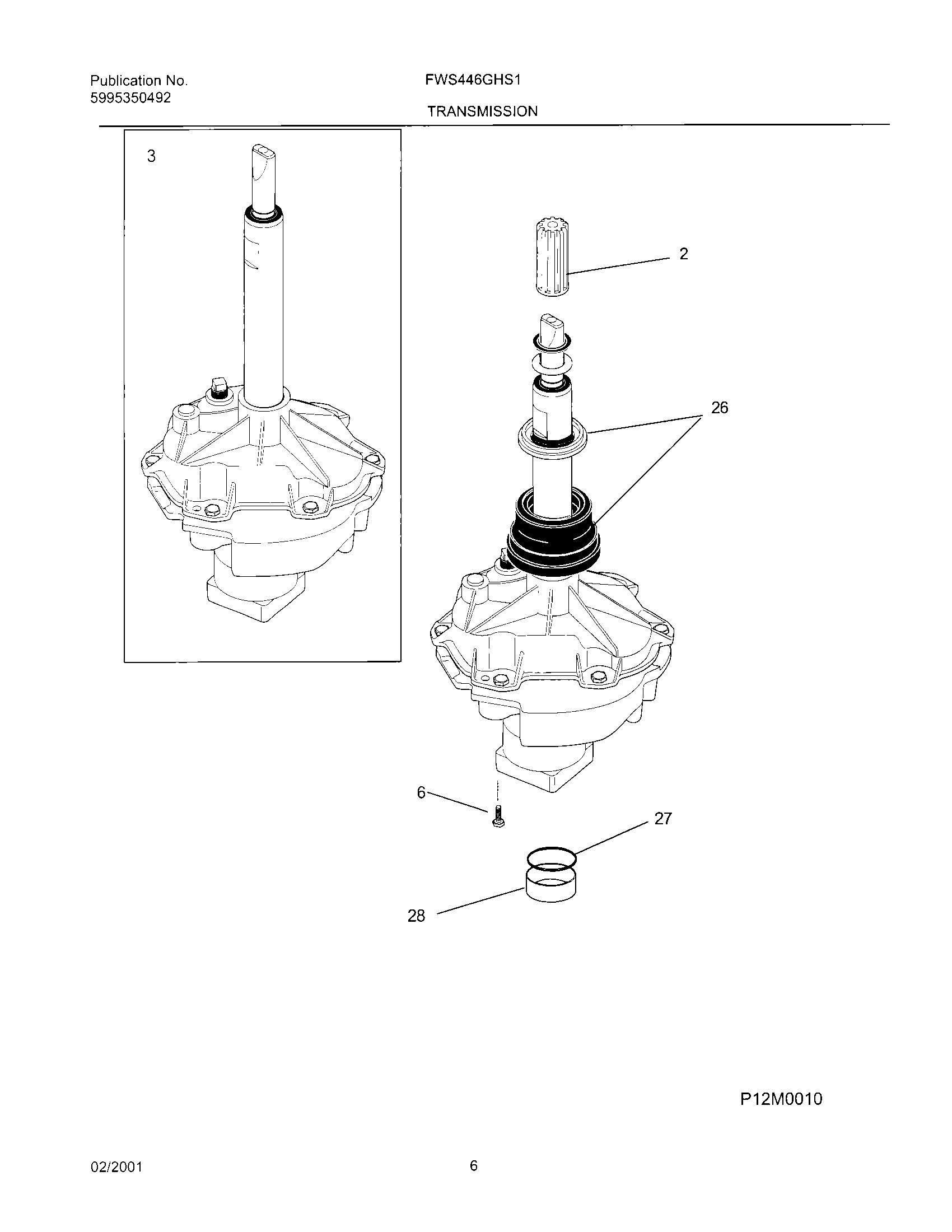 Publication No.
5995350492

FWS446GHS1

TRANSMISSION

3

2

26

6

27

28

P12M0010

02/2001

6