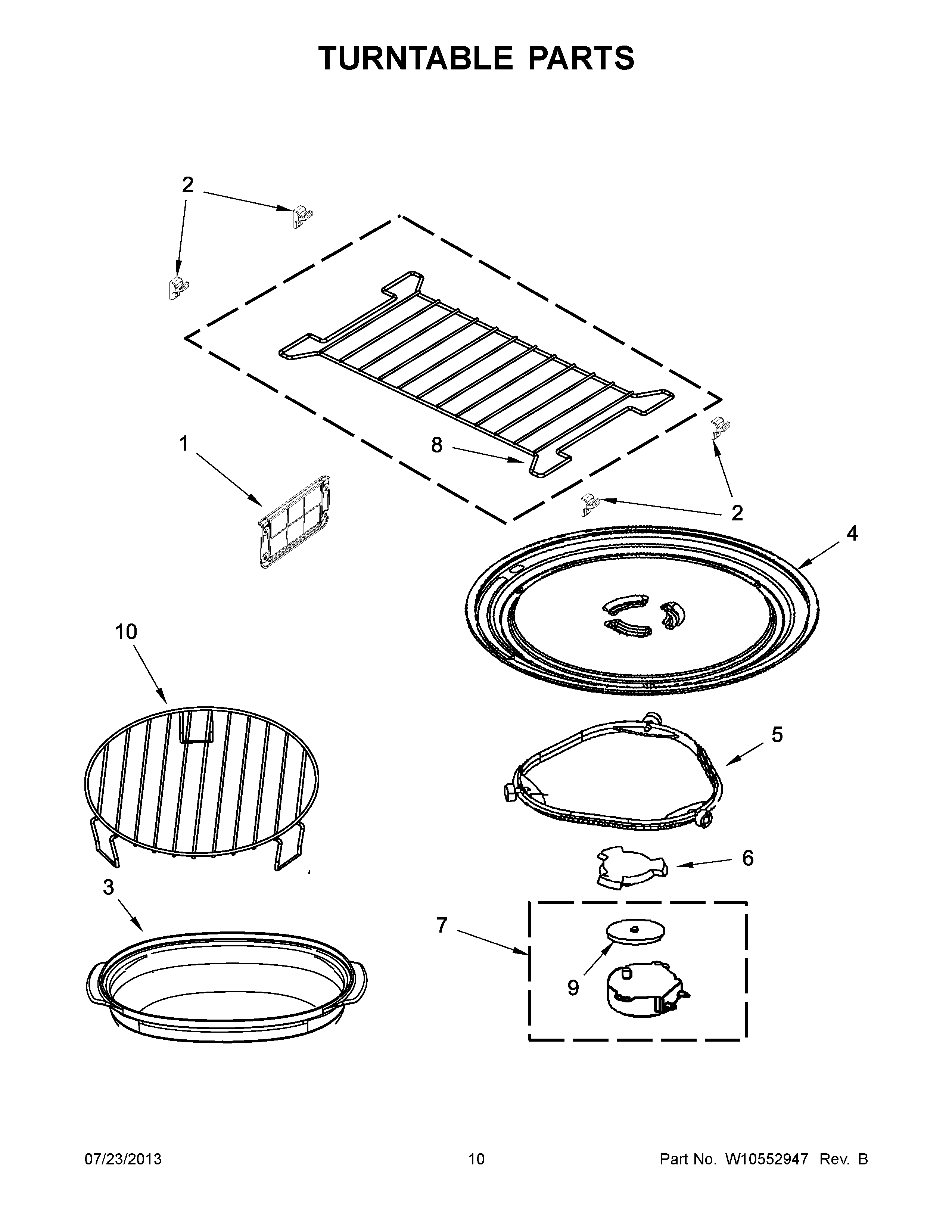 TURNTABLE PARTS

2

1

8

2

4

10

5

6

3

7

9

07/23/2013

10

Part No. W10552947 Rev. B