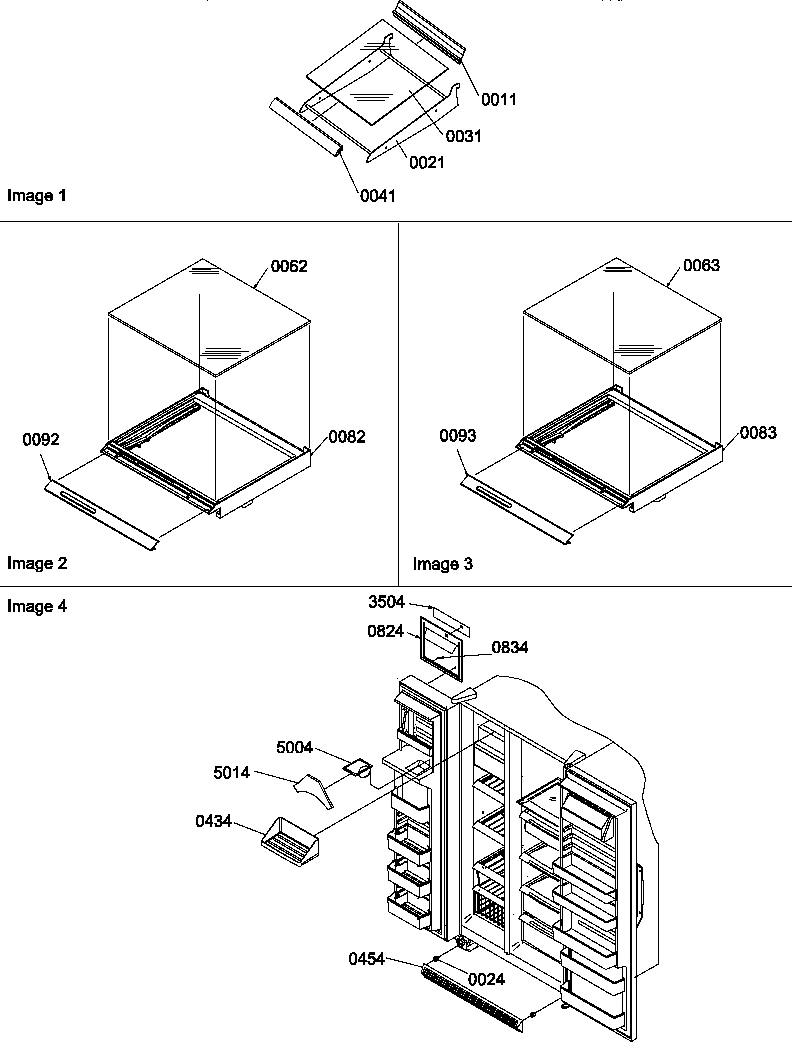 0011
0031
0021
0041
Image 1

0062
0092
0082
Image 2

0063
0093
0083
Image 3

Image 4
3504
0824
0834
5004
5014
0434
0454
0024