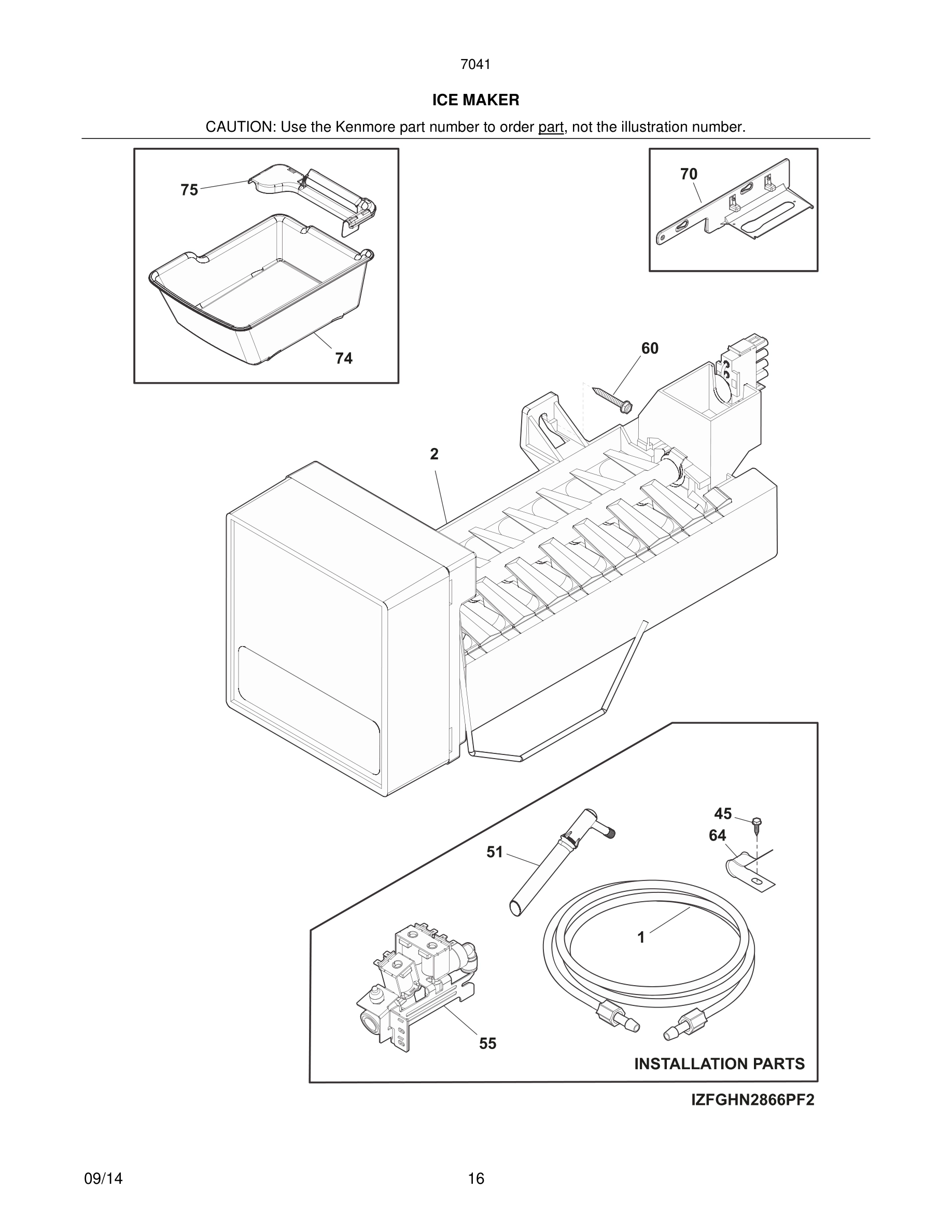 7041

ICE MAKER

CAUTION: Use the Kenmore part number to order part, not the illustration number.

75

74

70

60

2

45

64

51

1

55

INSTALLATION PARTS

IZFGHN2866PF2

09/14

16