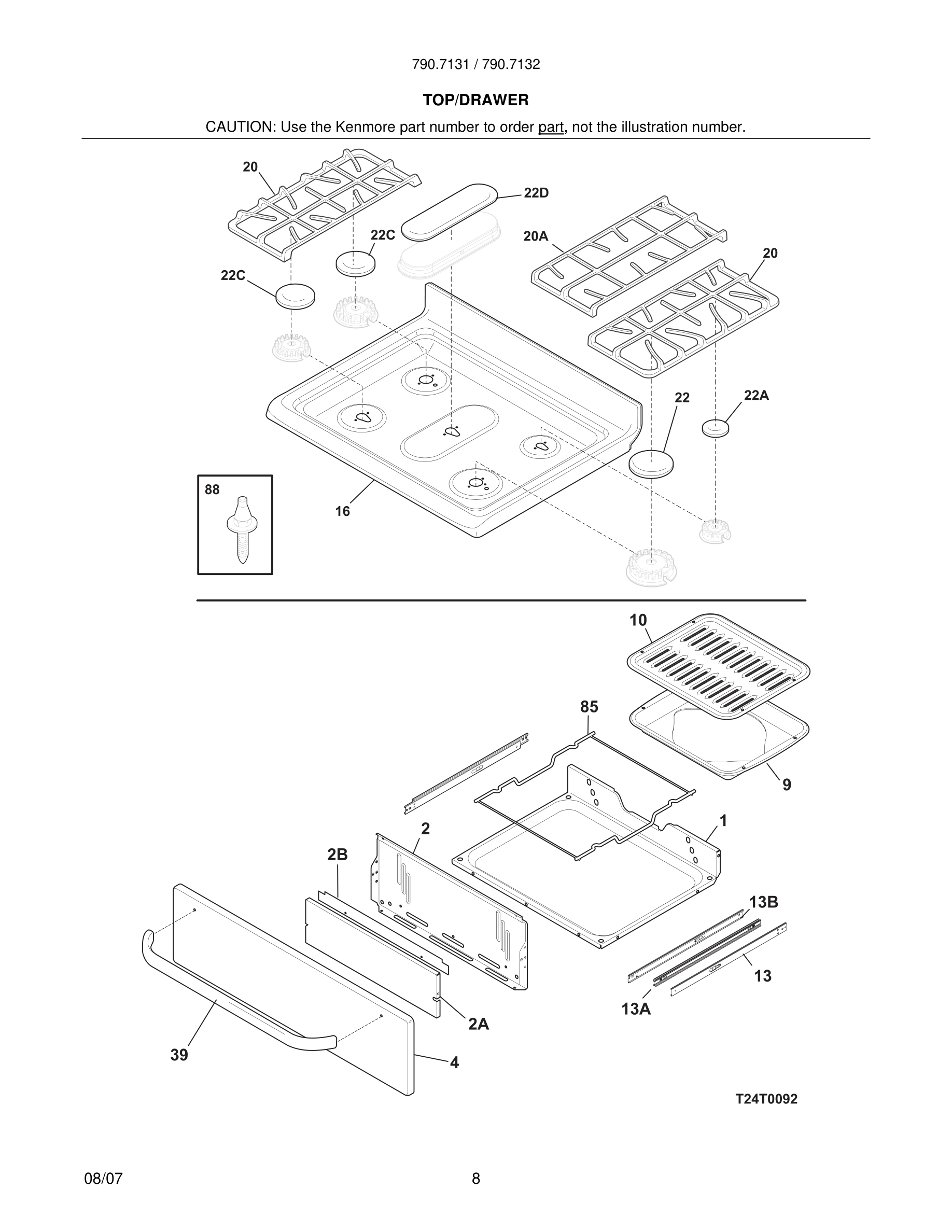 790.7131 / 790.7132

TOP/DRAWER

CAUTION: Use the Kenmore part number to order part, not the illustration number.

20
22D
22C
20A
20
22C
22
22A
88
16

10
85
9
2
1
2B
13B
13
13A
2A
39
4

T24T0092

08/07

8