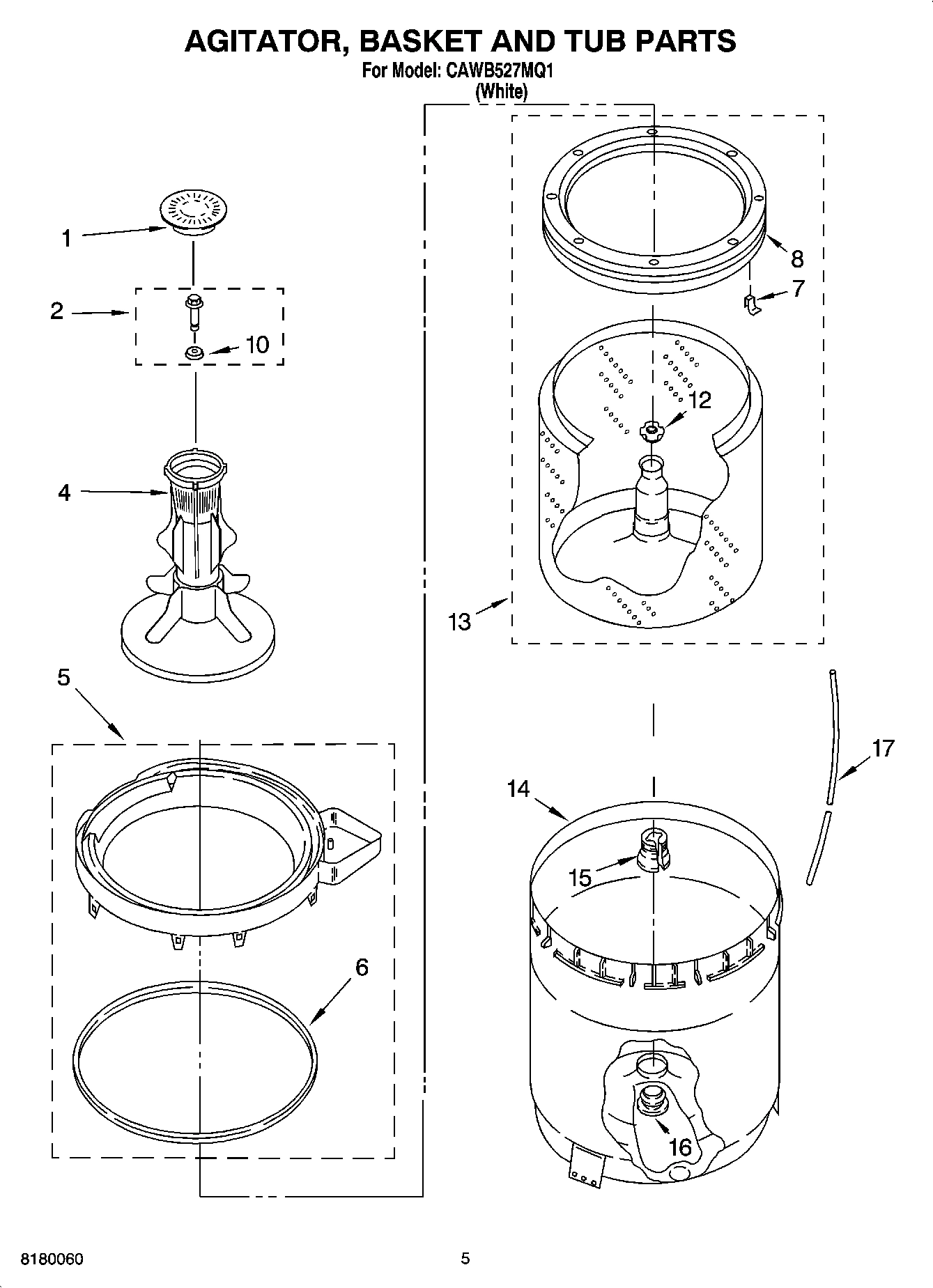 AGITATOR, BASKET AND TUB PARTS
For Model: CAWB527MQ1
(White)

1
2
10
4
5
6
8
7
12
13
14
15
16
17

8180060
5