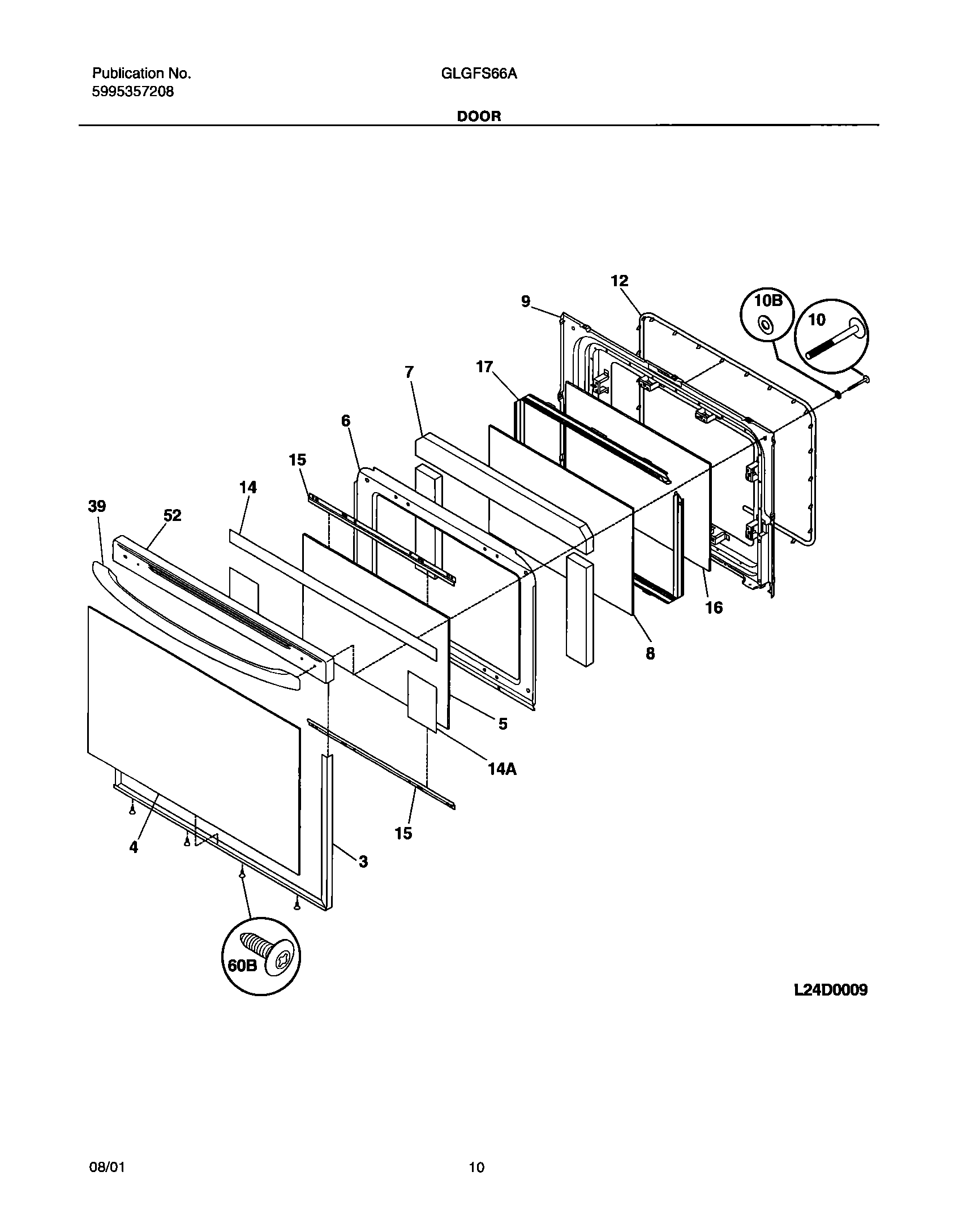 Publication No.
5995357208

GLGFS66A

DOOR

12
9
10B
10
7
17
6
15
14
39
52
16
8
5
14A
15
4
3
60B

L24D0009

08/01

10