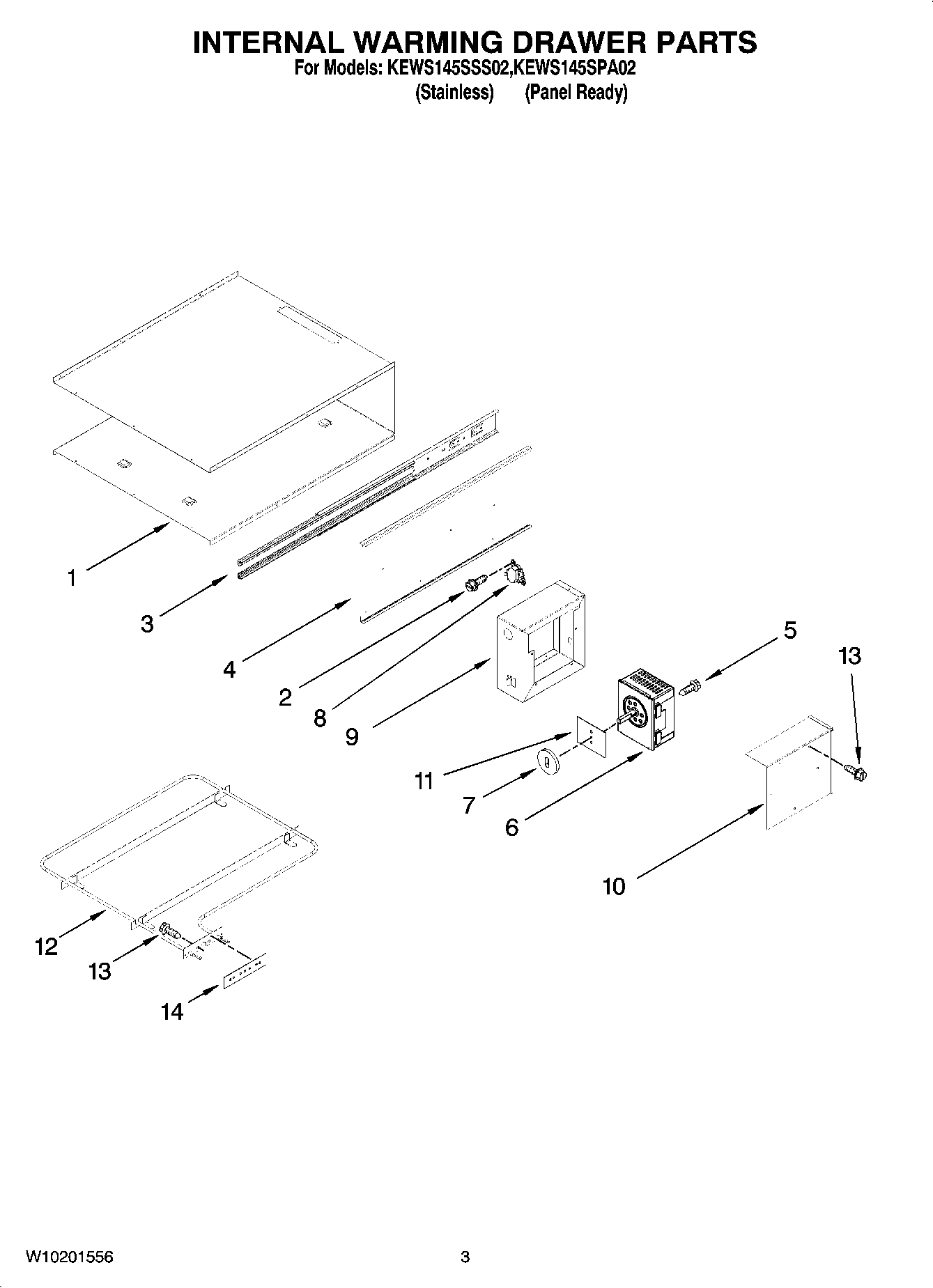 INTERNAL WARMING DRAWER PARTS
For Models: KEWS145SSS02,KEWS145SPA02
(Stainless) (Panel Ready)

1
3
4
2
8
9
5
13
11
7
6
10
12
13
14

W10201556
3