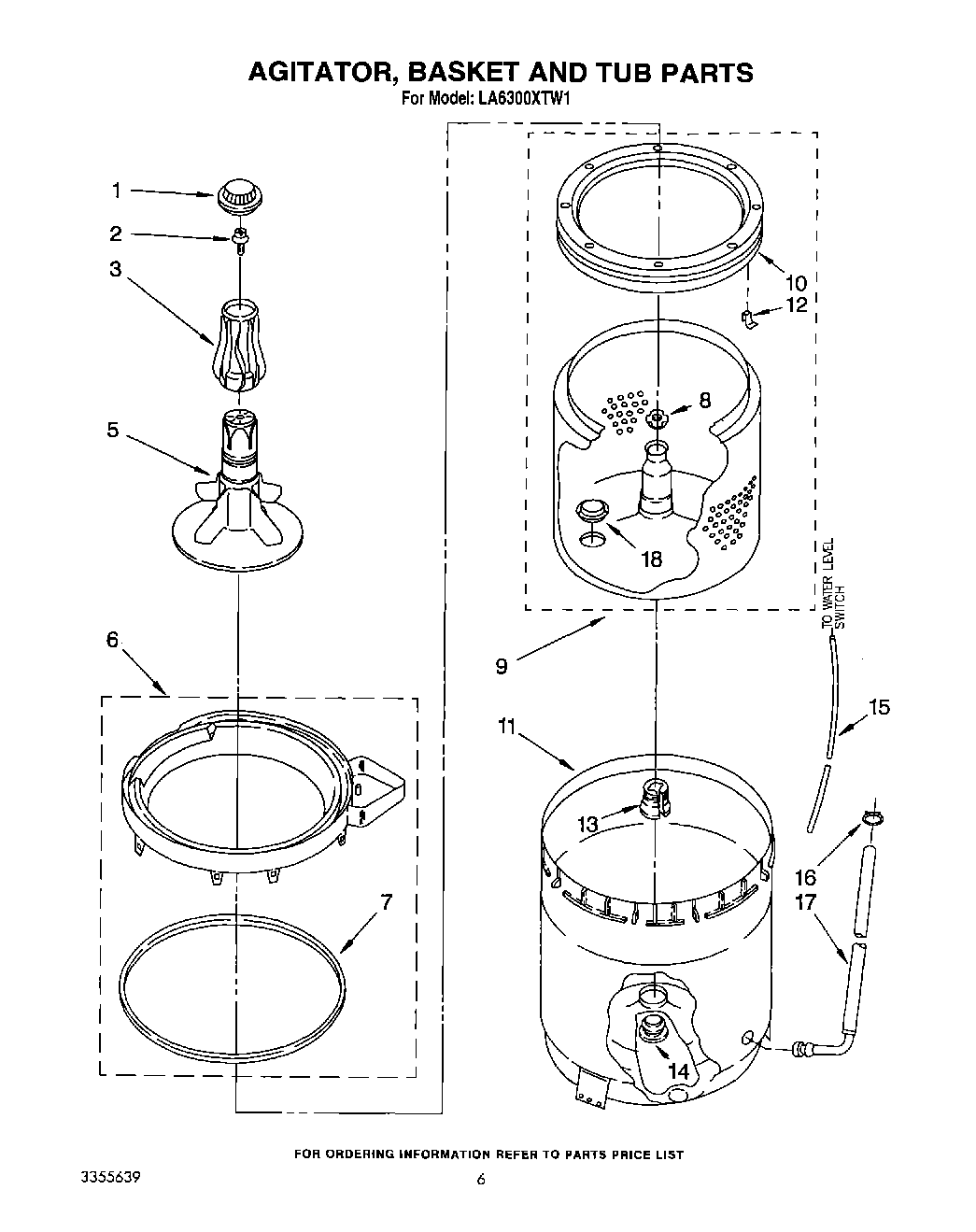 AGITATOR, BASKET AND TUB PARTS
For Model: LA6300XTW1

1
2
3
5
6
7
10
12
8
18
9
TO WATER LEVEL SWITCH
15
11
13
16
17
14

FOR ORDERING INFORMATION REFER TO PARTS PRICE LIST

3355639

6