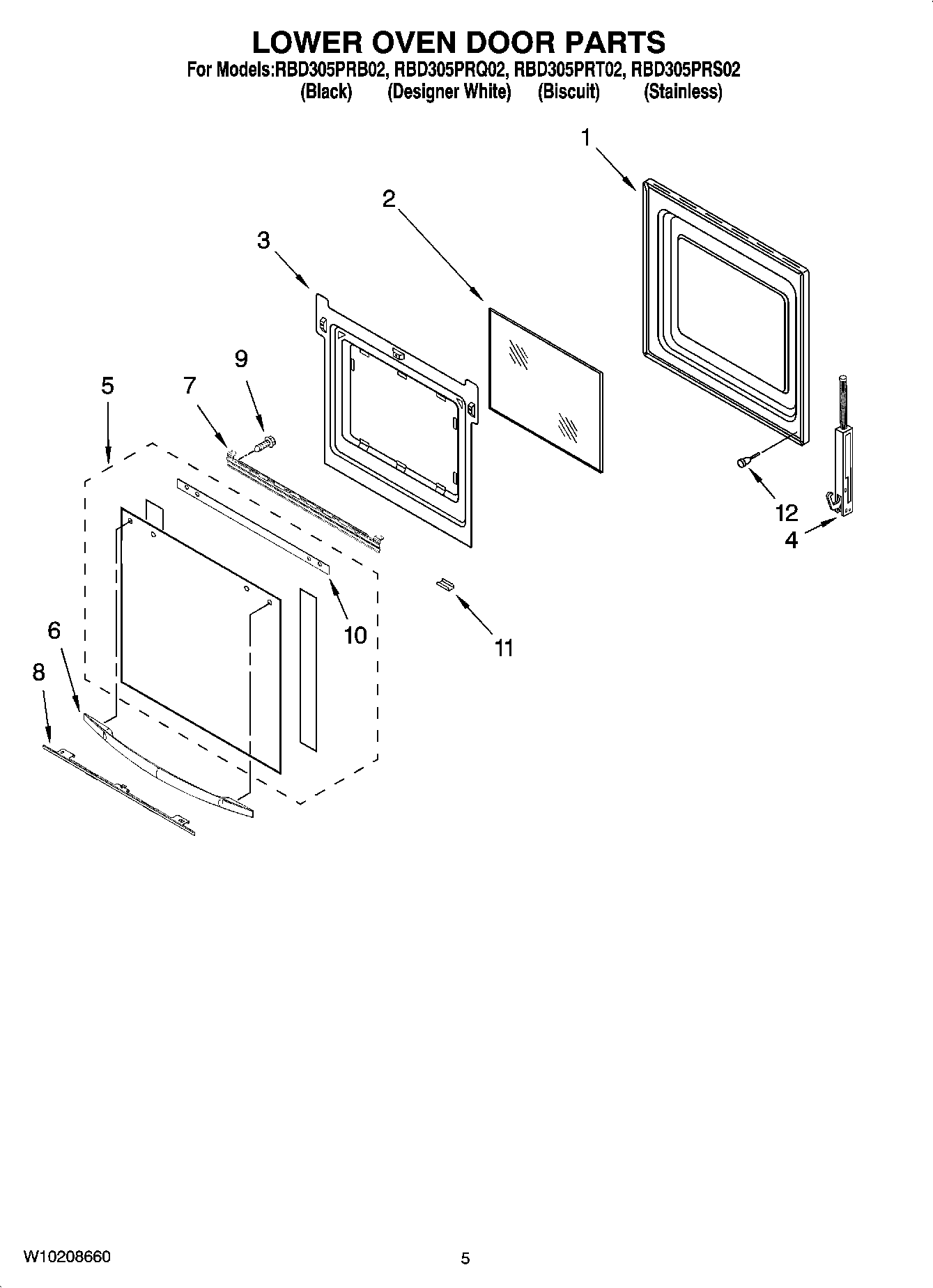 LOWER OVEN DOOR PARTS

For Models:RBD305PRB02, RBD305PRQ02, RBD305PRT02, RBD305PRS02
(Black) (Designer White) (Biscuit) (Stainless)

1
2
3
9
5
7
12
4
10
11
6
8

W10208660

5