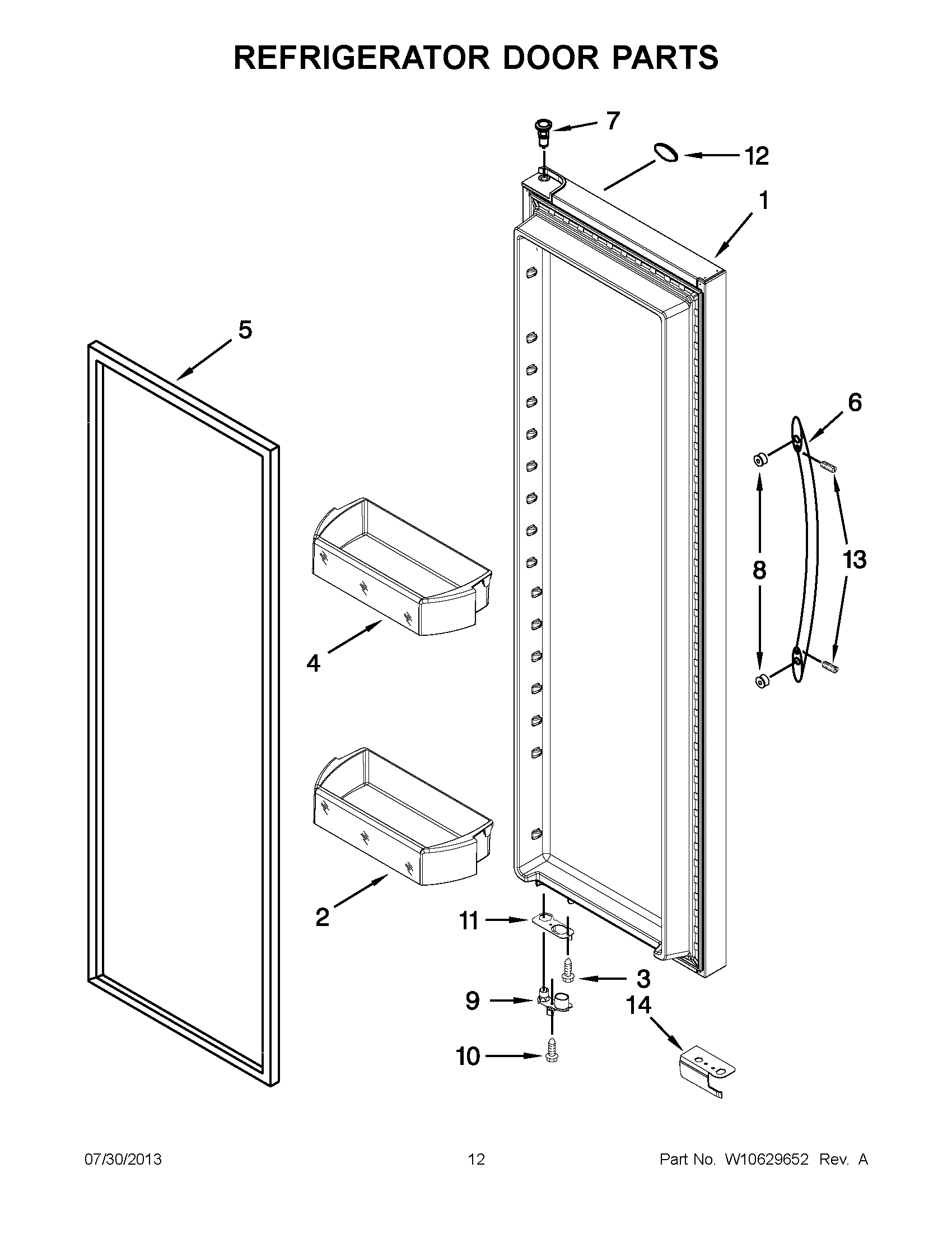 REFRIGERATOR DOOR PARTS

7
12
1
5
6
8
13
4
2
11
3
9
14
10

07/30/2013
12
Part No. W10629652 Rev. A