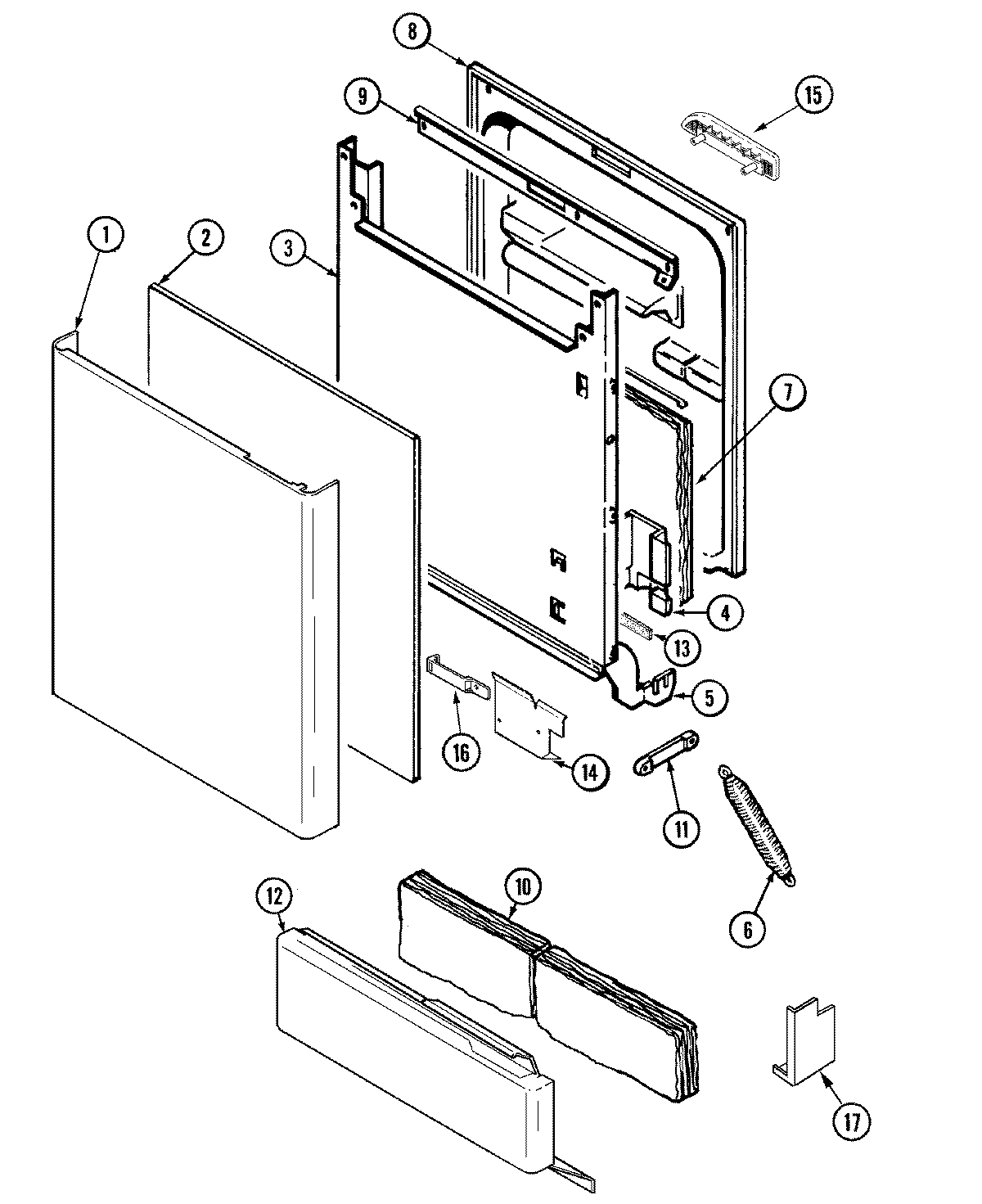 8
9
15
1
2
3
7
4
13
5
16
14
11
6
12
10
17