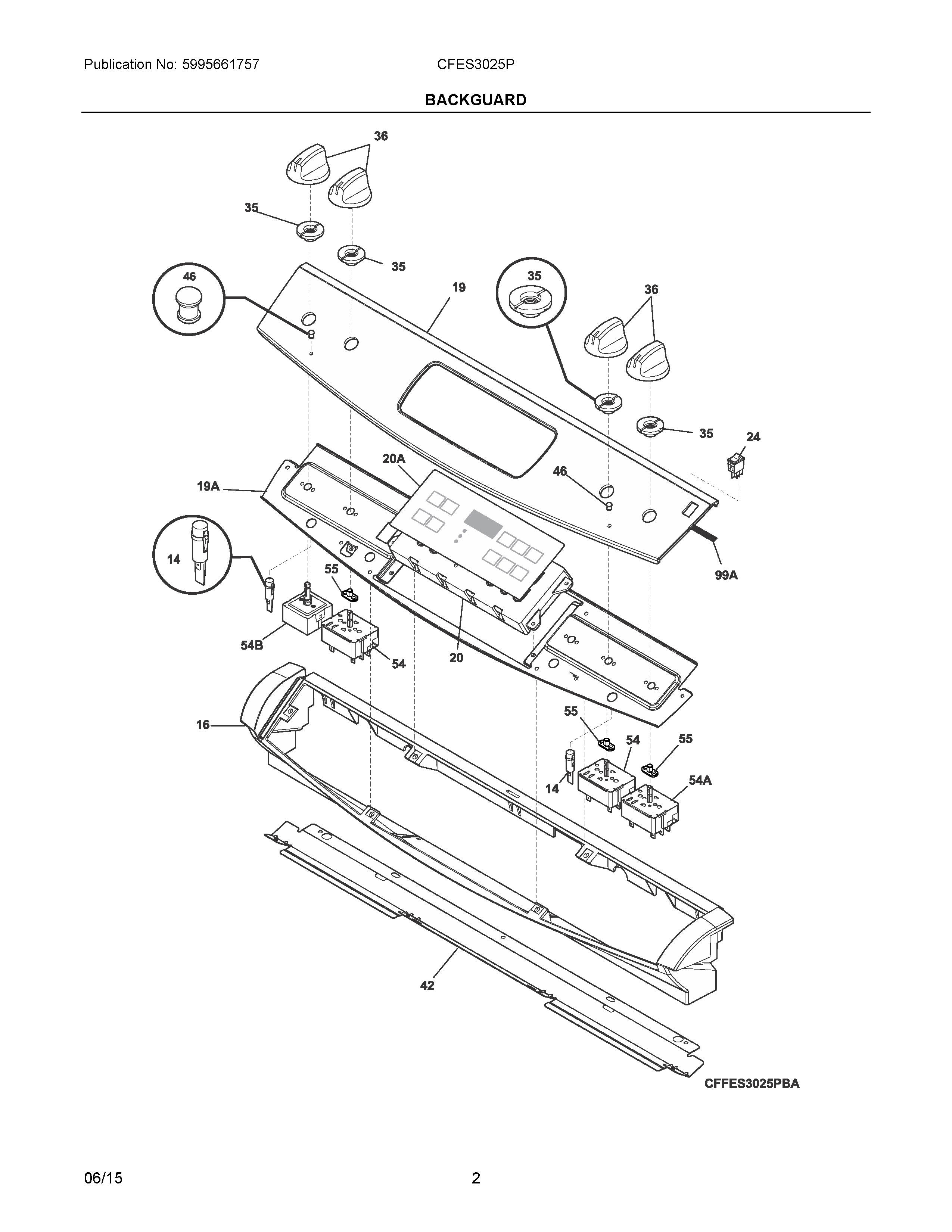 Publication No: 5995661757

CFES3025P

BACKGUARD

36
35
35
46
19
35
36
35
24
20A
46
19A
14
55
99A
54B
54
20
16
55
54
55
14
54A
42

CFFES3025PBA

06/15

2