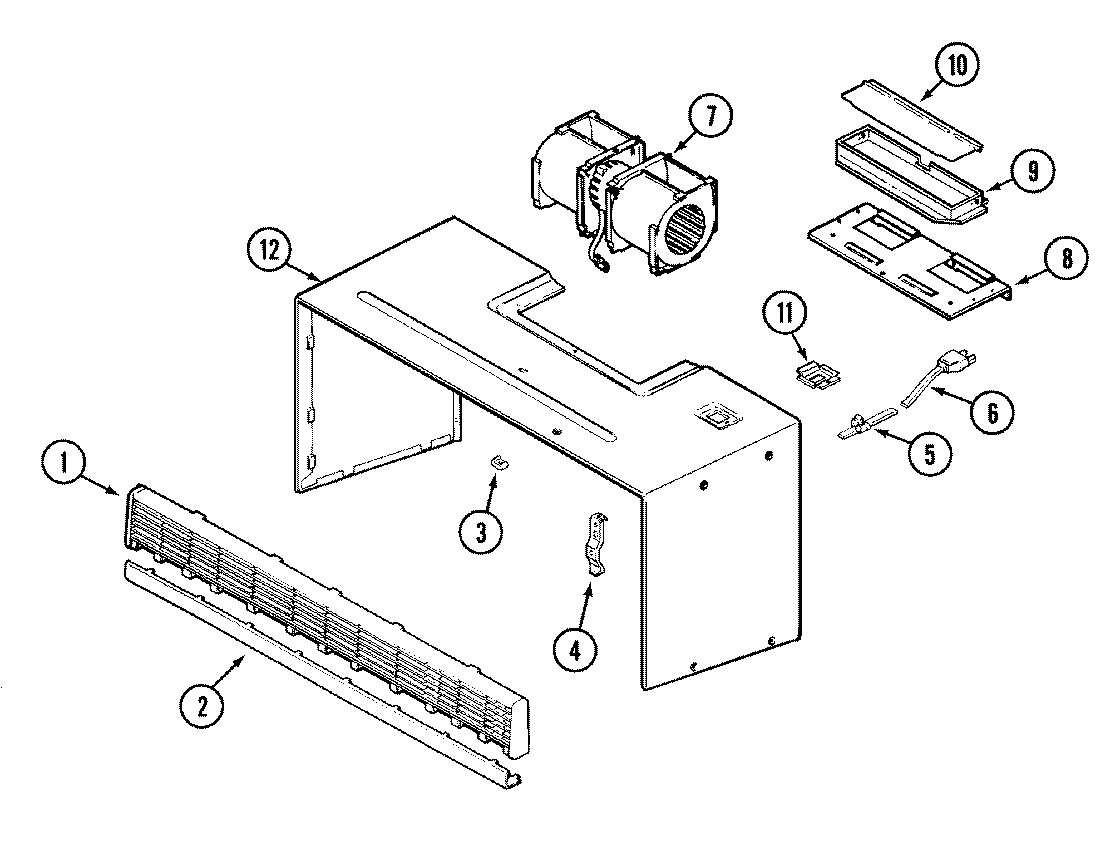 10
7
9
12
8
11
6
5
1
3
4
2