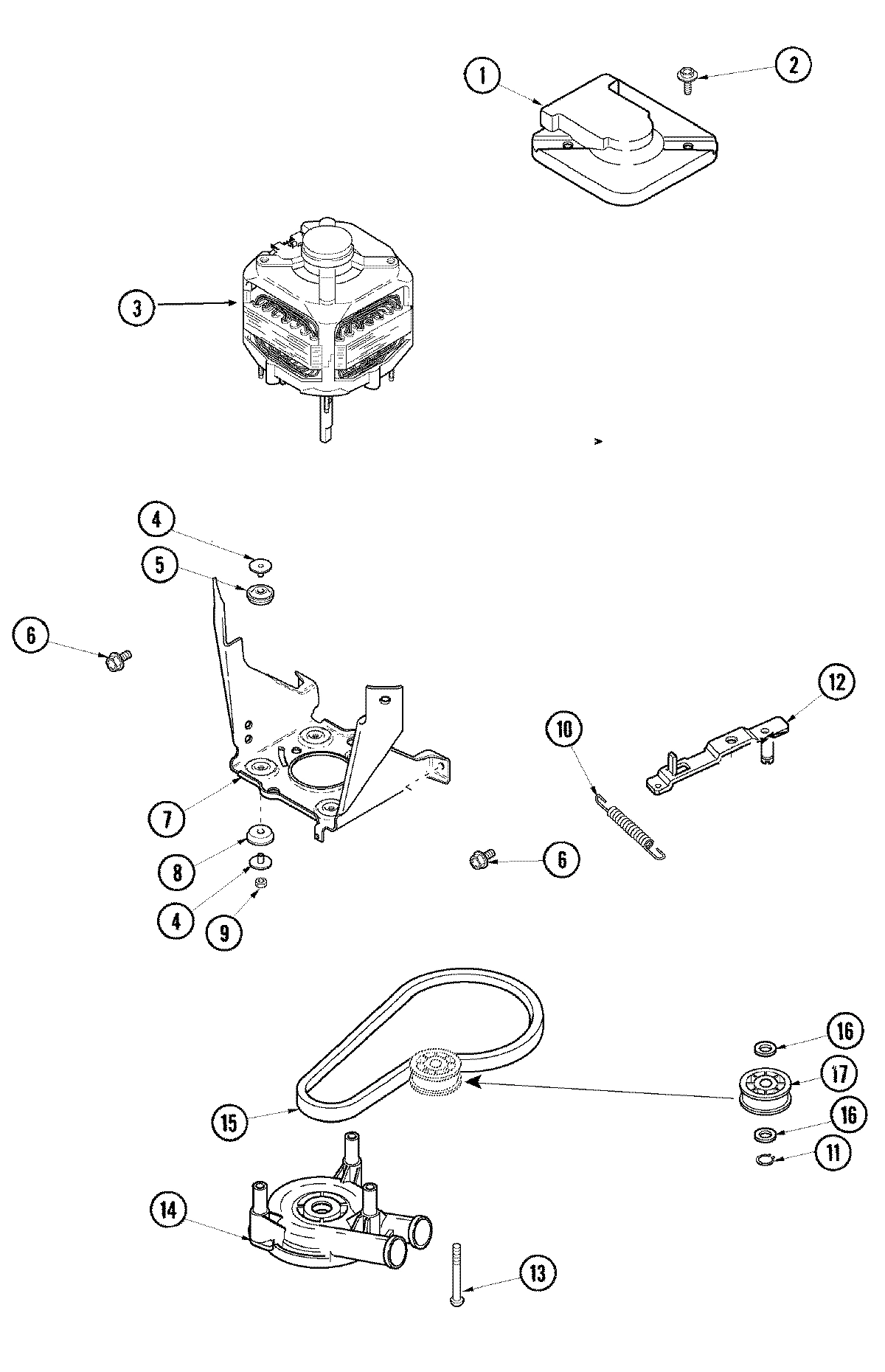 1
2
3
4
5
6
12
10
7
8
6
4
9
16
17
15
16
11
14
13