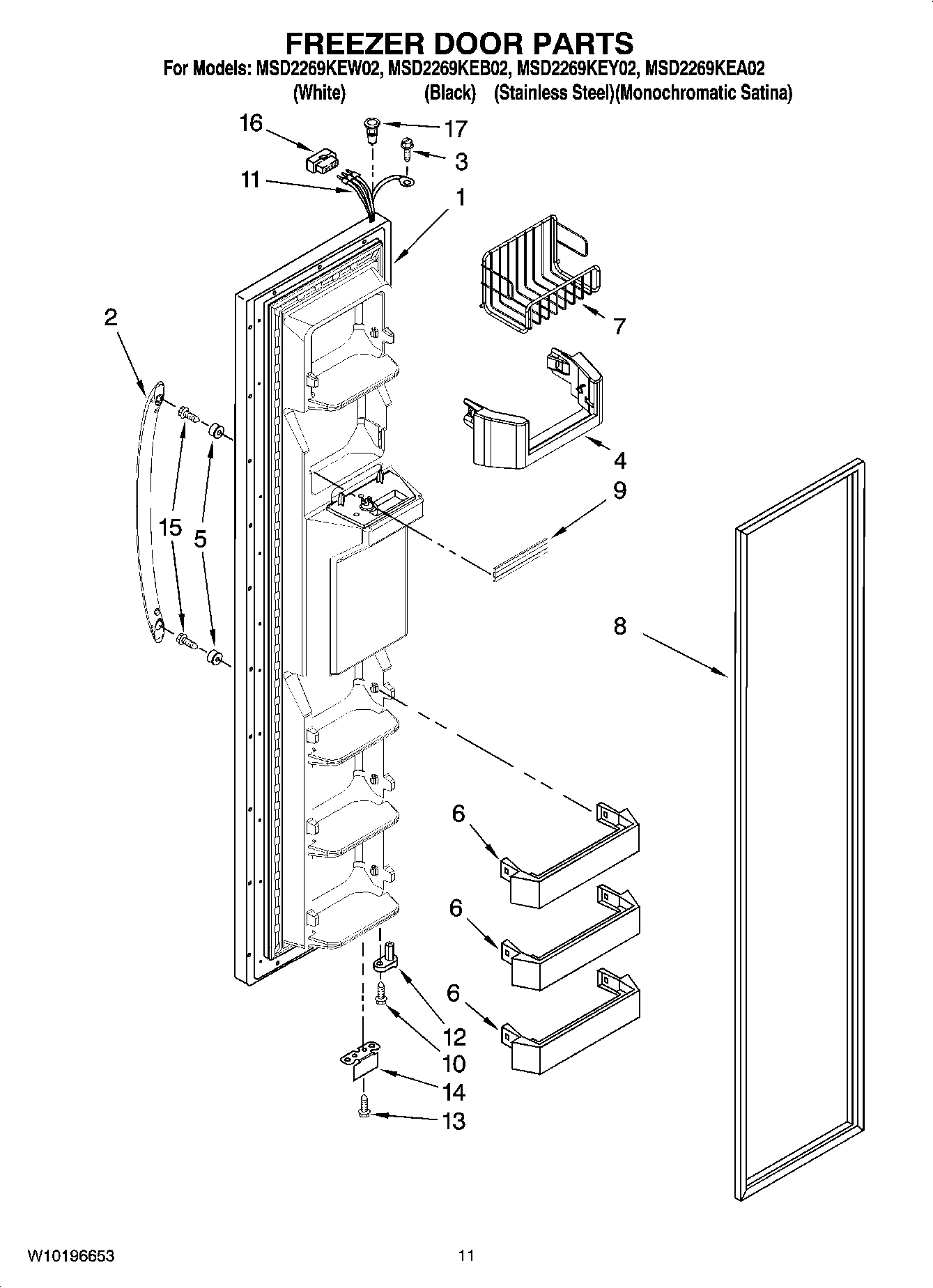 FREEZER DOOR PARTS

For Models: MSD2269KEW02, MSD2269KEB02, MSD2269KEY02, MSD2269KEA02
(White) (Black) (Stainless Steel)(Monochromatic Satina)

16
17
3
11
1
2
7
4
9
15
5
8
6
6
6
12
10
14
13

W10196653

11