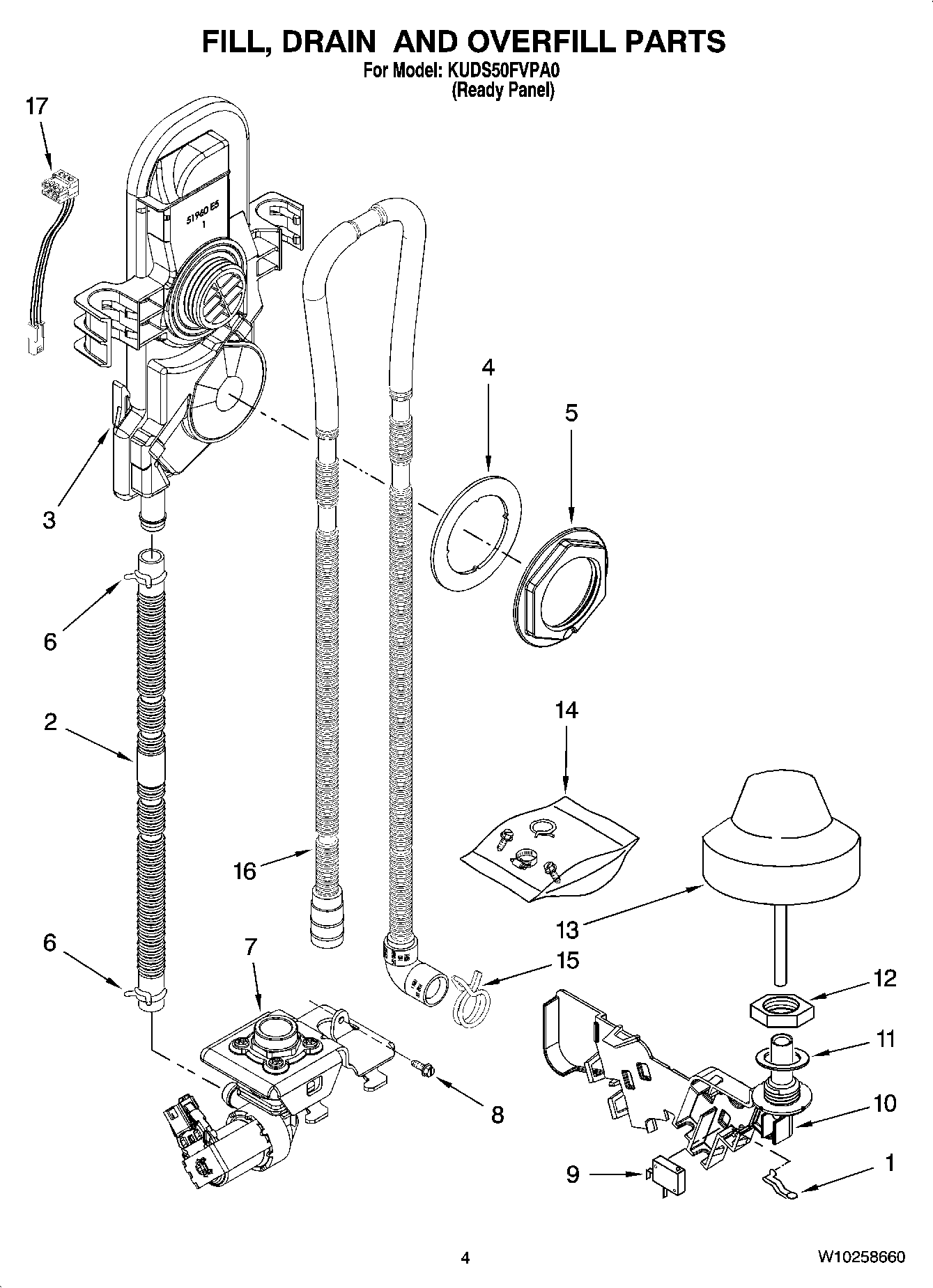 FILL, DRAIN AND OVERFILL PARTS
For Model: KUDS50FVPA0
(Ready Panel)

17

51960 E5
1

4

5

3

6

2

14

16

13

6

7

15

12

11

8

10

9

1

4

W10258660