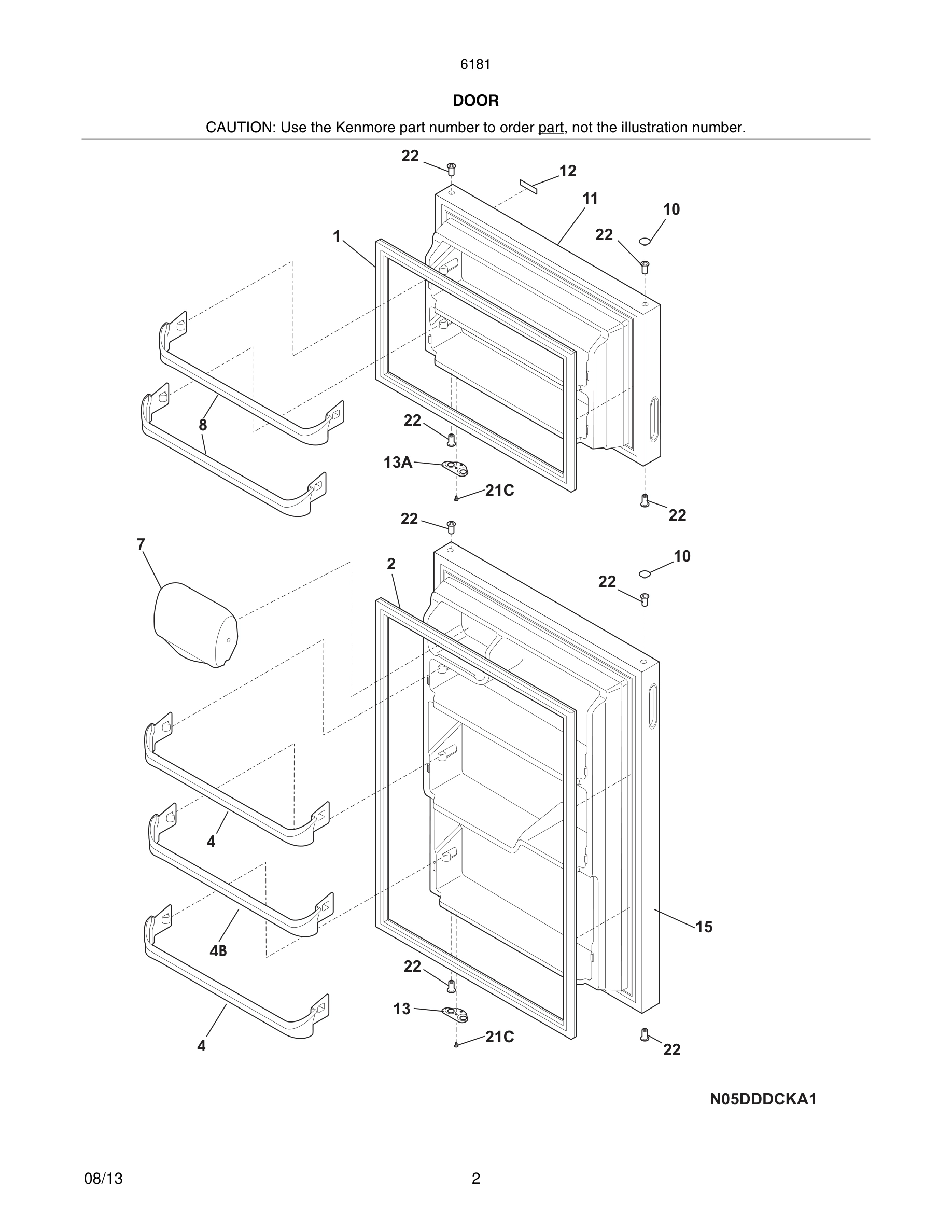 6181

DOOR

CAUTION: Use the Kenmore part number to order part, not the illustration number.

22
12
11
10
1
22
8
22
13A
21C
22
22
7
2
10
22
4
4B
15
22
13
21C
4
22

N05DDDCKA1

08/13

2