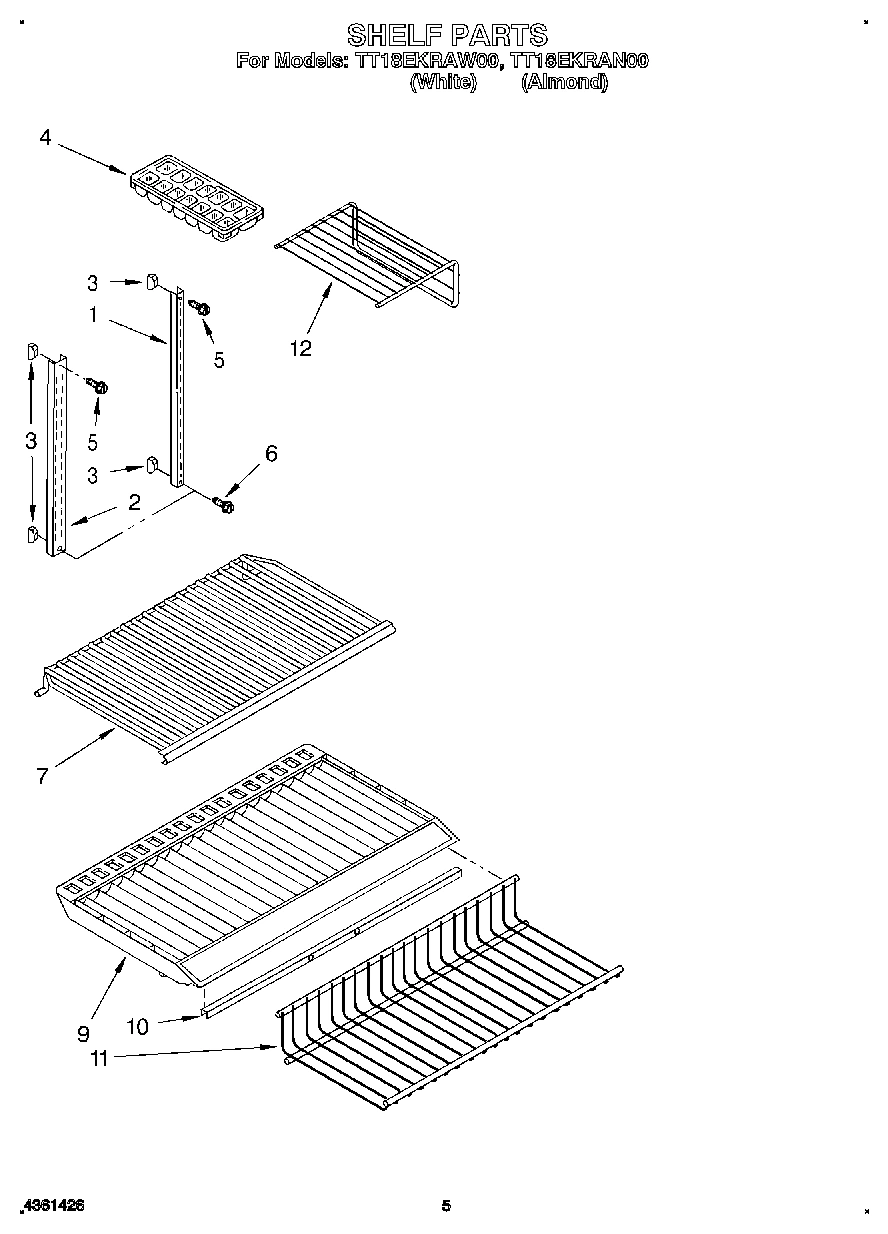 SHELF PARTS
For Models: TT18EKRAW00, TT18EKRAN00
(White) (Almond)

4

3

1

5

12

3

5

3

6

2

7

9

10

11

4361426

5