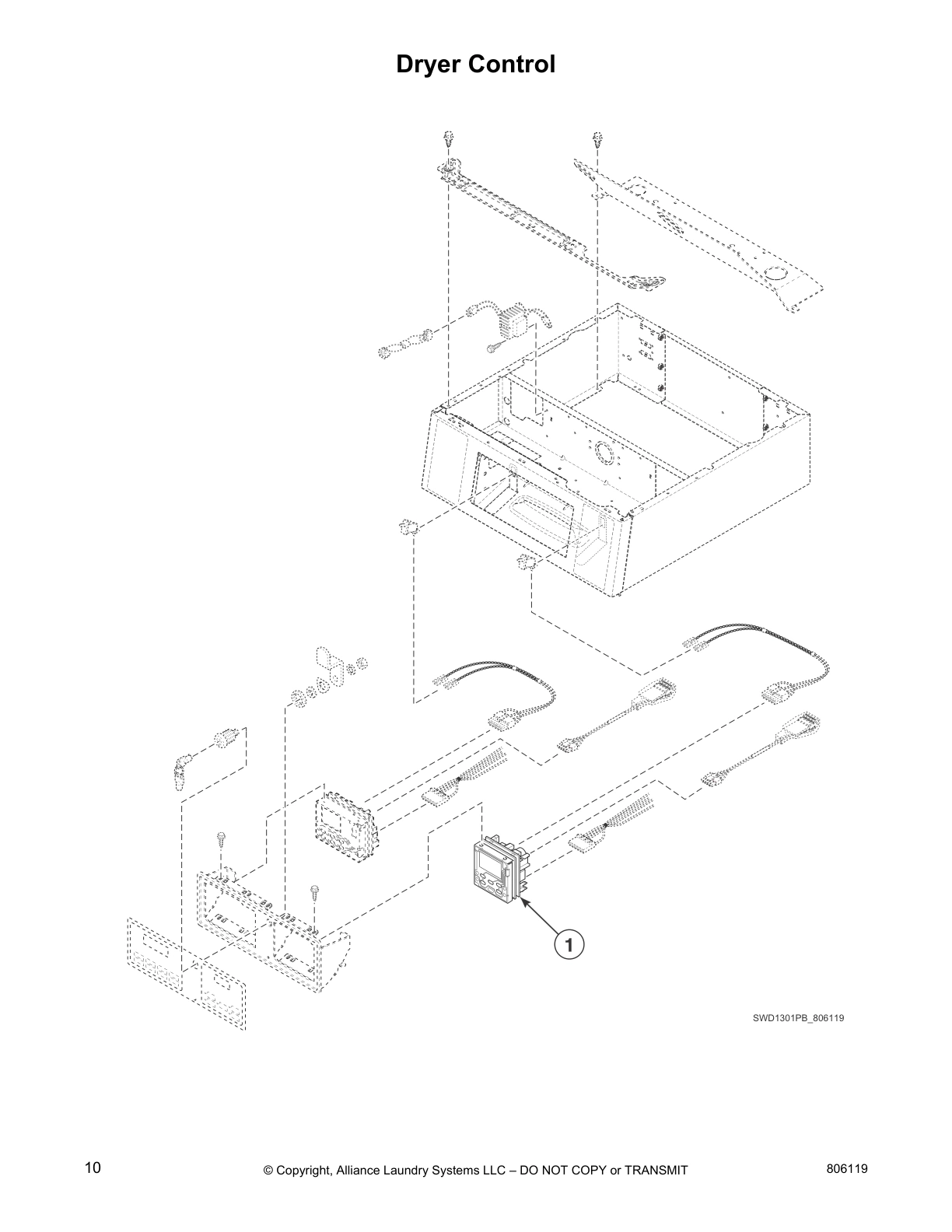 Dryer Control

1

SWD1301PB_806119

10

© Copyright, Alliance Laundry Systems LLC – DO NOT COPY or TRANSMIT

806119