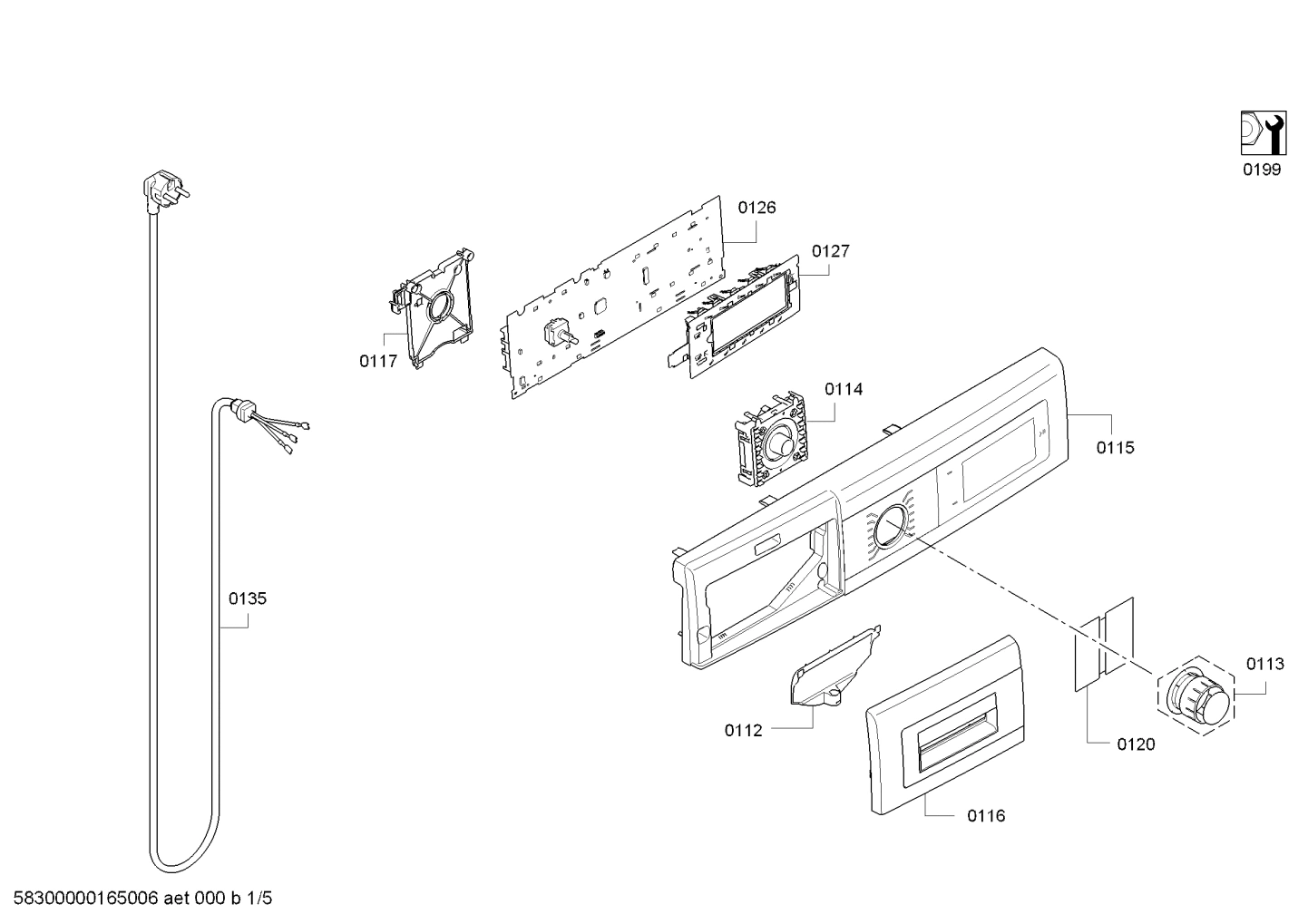 0199

0126

0127

0117

0114

0115

0135

0113

0112

0120

0116

58300000165006 aet 000 b 1/5