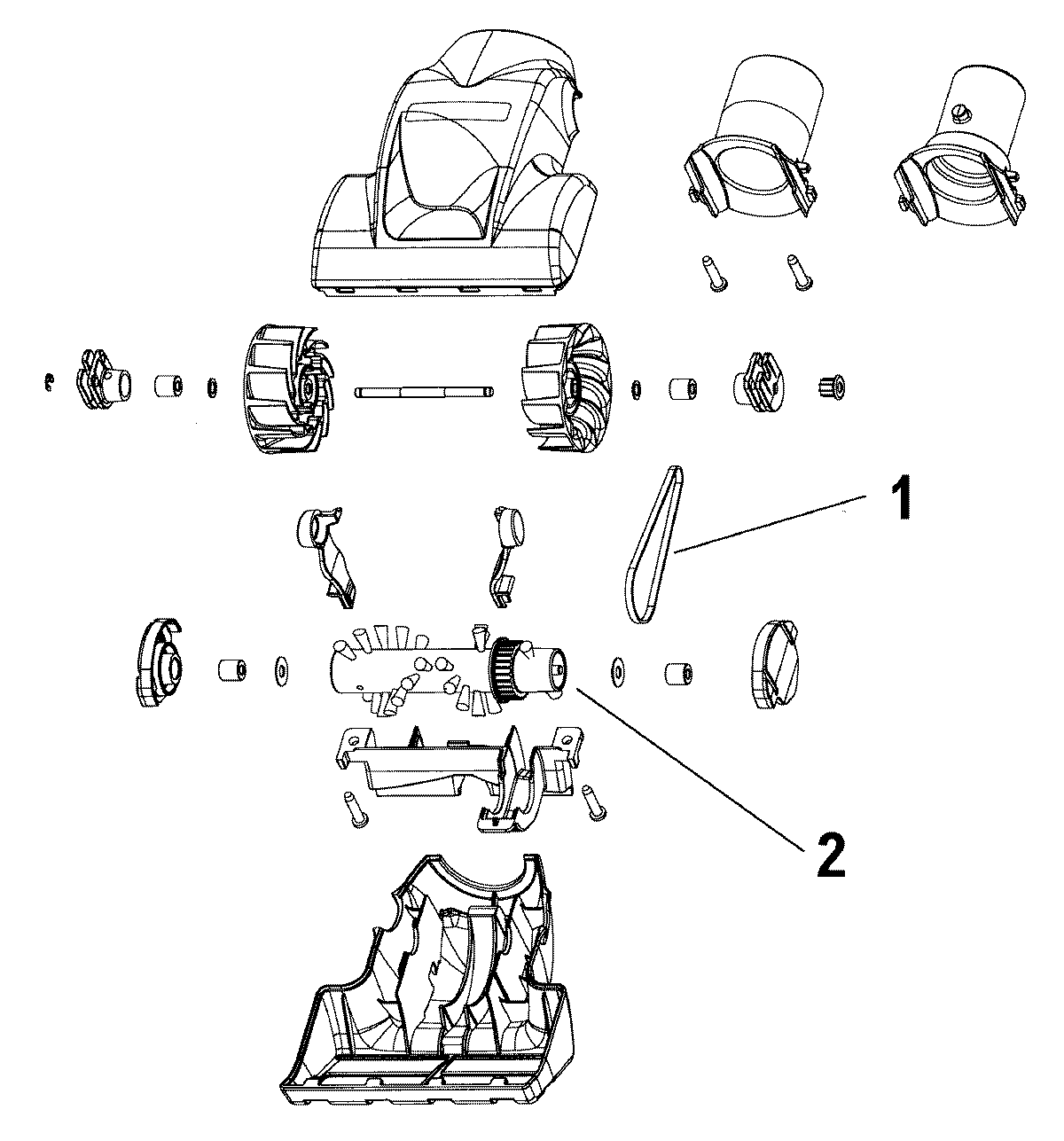 1

2