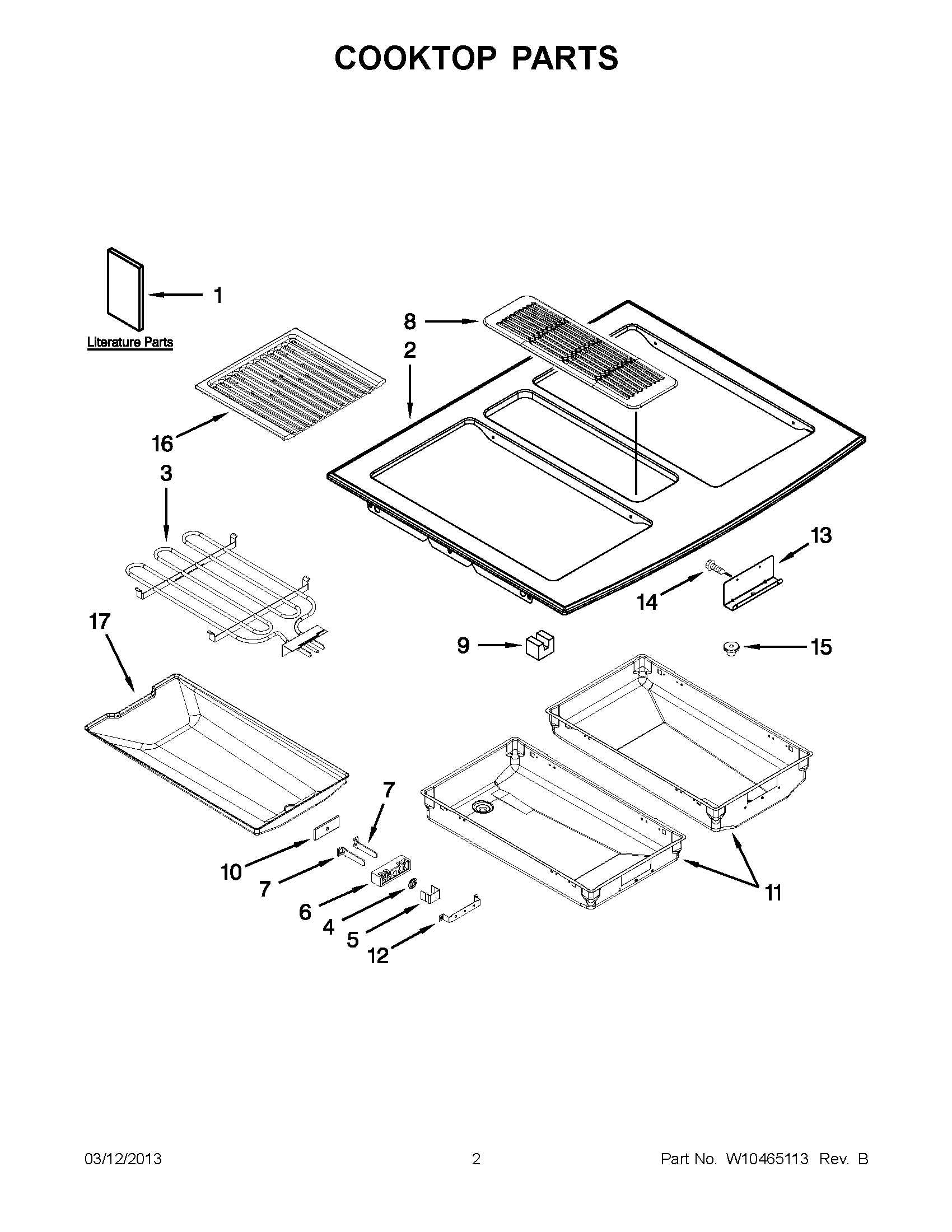 COOKTOP PARTS

1

Literature Parts

8

2

16

3

13

14

17

9

15

7

10

7

6

4

5

12

11

03/12/2013

2

Part No. W10465113 Rev. B