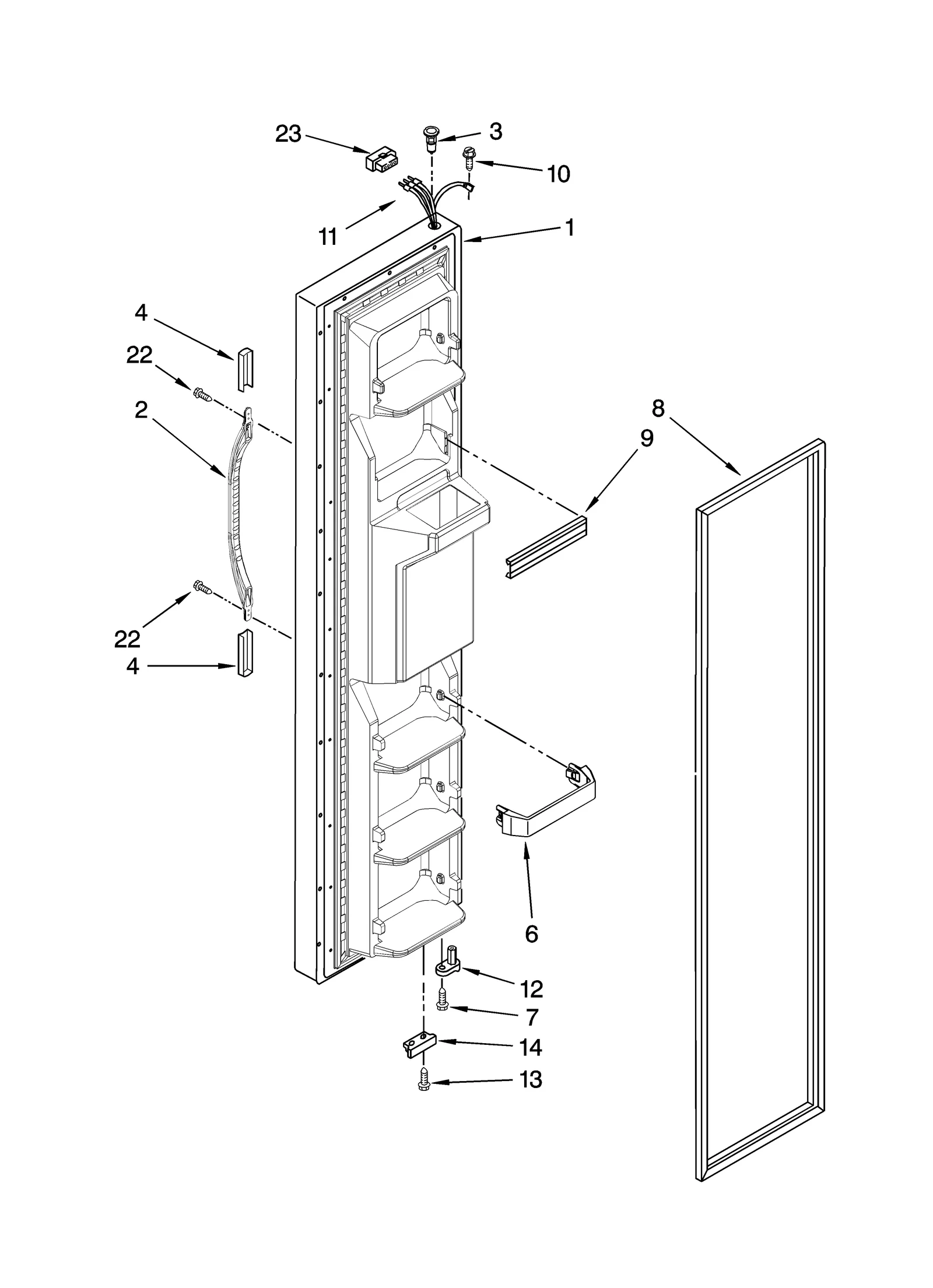 23
3
10
11
1
4
22
2
8
9
22
4
6
12
7
14
13