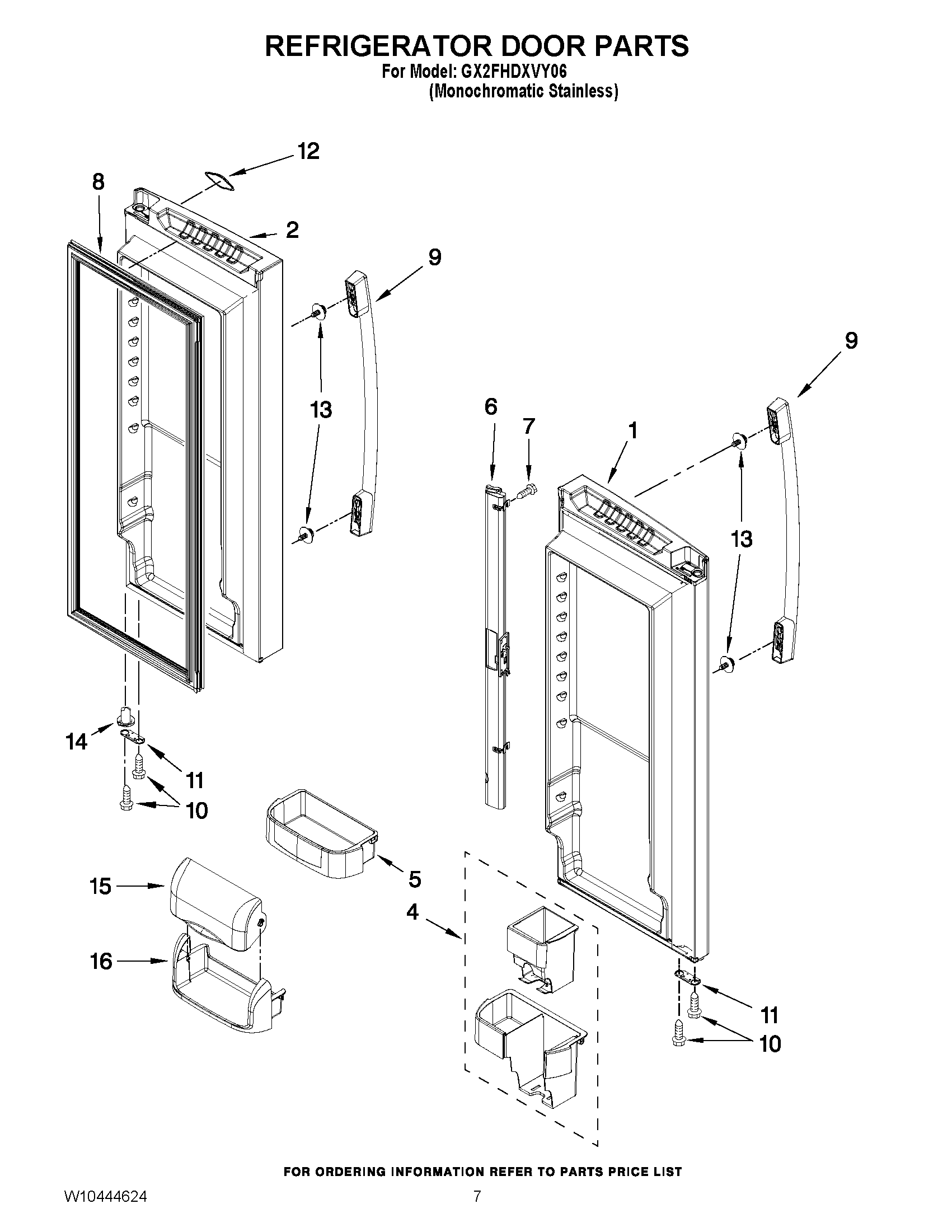 REFRIGERATOR DOOR PARTS
For Model: GX2FHDXVY06
(Monochromatic Stainless)

12
8
2
9
13
9
6
7
1
13
14
11
10
5
15
4
16
11
10

FOR ORDERING INFORMATION REFER TO PARTS PRICE LIST

W10444624
7