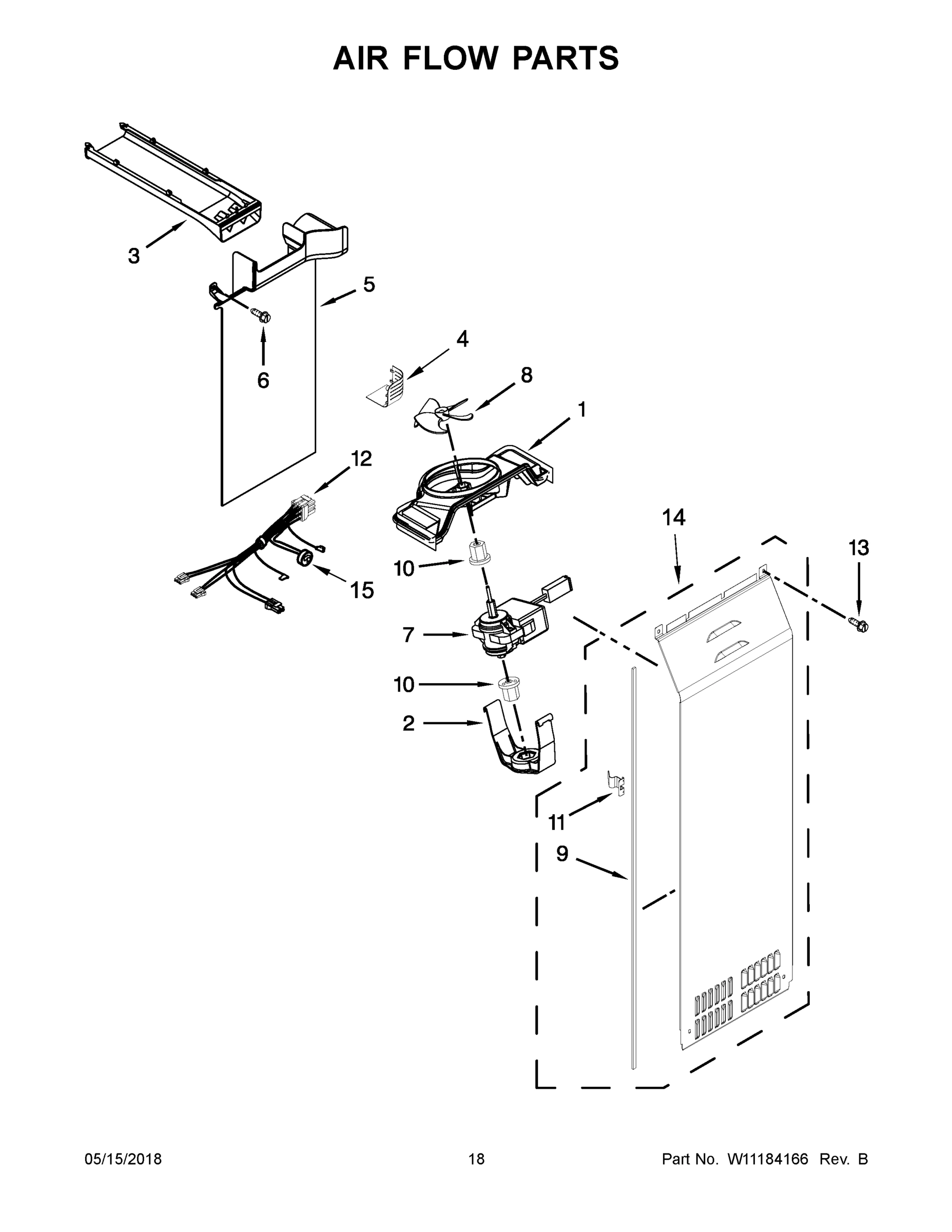 AIR FLOW PARTS

3

5

6

4

8

1

12

14

13

10

15

7

10

2

11

9

05/15/2018

18

Part No. W11184166 Rev. B