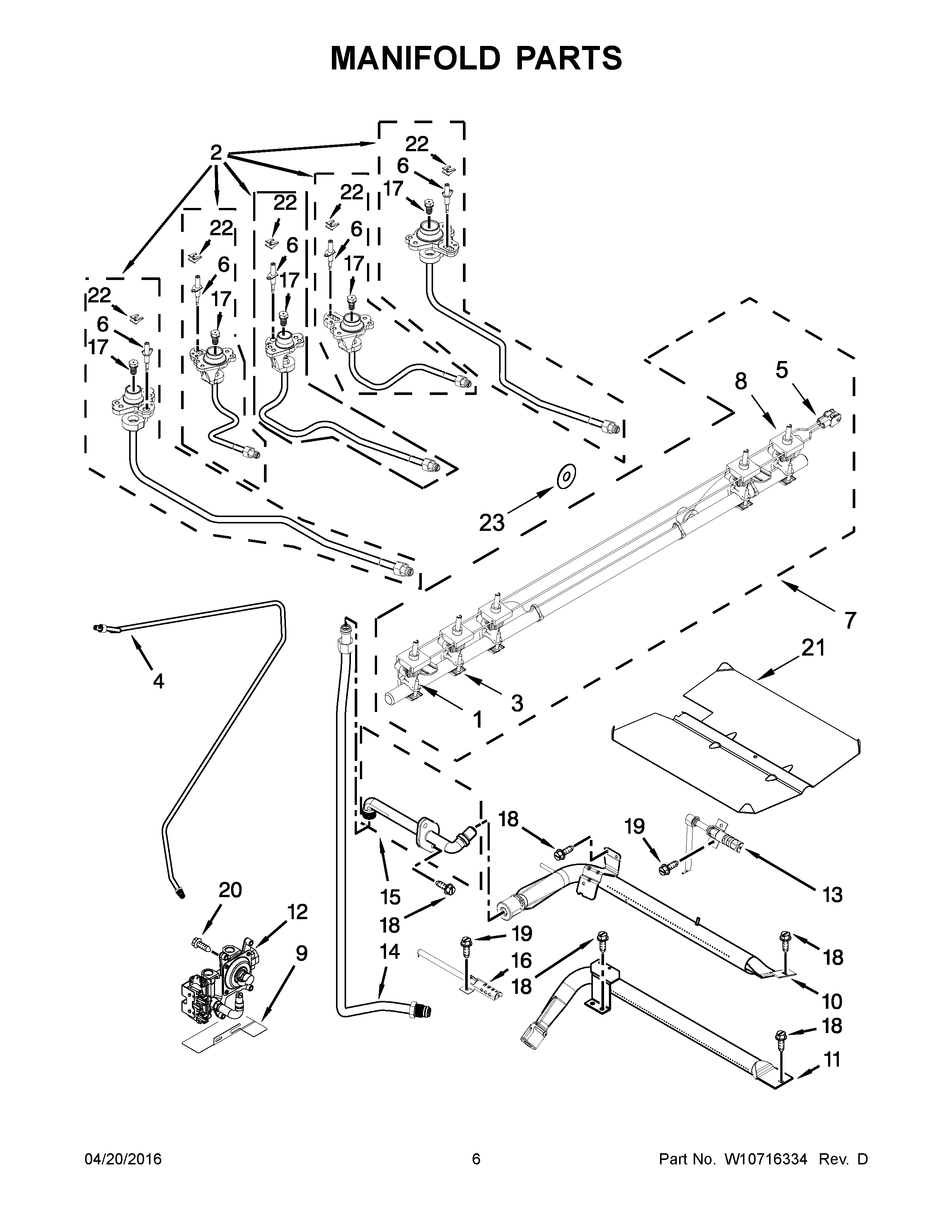 MANIFOLD PARTS

2

22
6
17

22
6
17

22
6
17

22
6
17

22
6
17

8
5

23

7

4

21

3
1

18
19

13

15
18

20
12

9

14

19

16
18

18

10

18
11

04/20/2016
6
Part No. W10716334 Rev. D