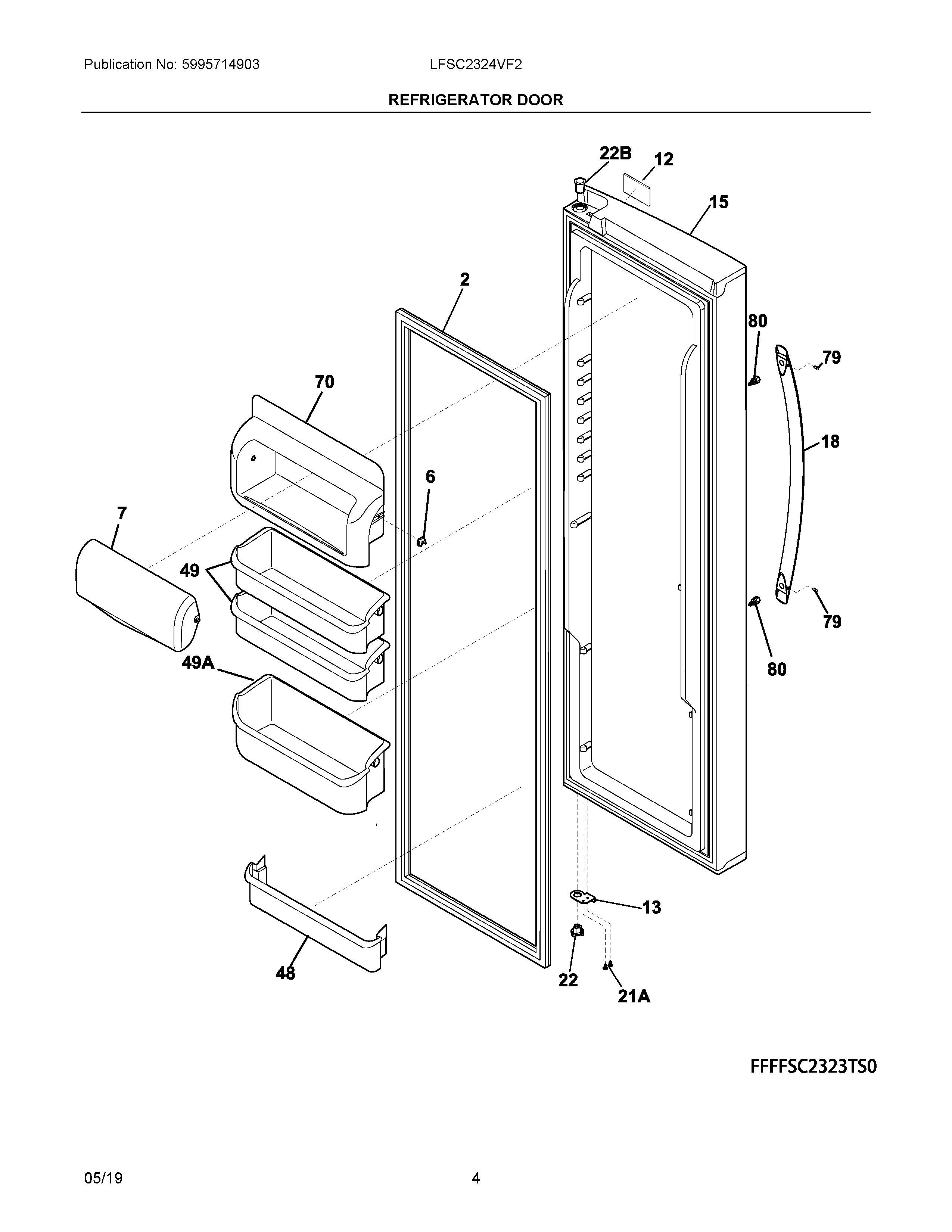 Publication No: 5995714903
LFSC2324VF2

REFRIGERATOR DOOR

22B
12
15
2
80
79
70
18
6
7
49
79
80
49A
13
48
22
21A

FFFFSC2323TS0

05/19
4