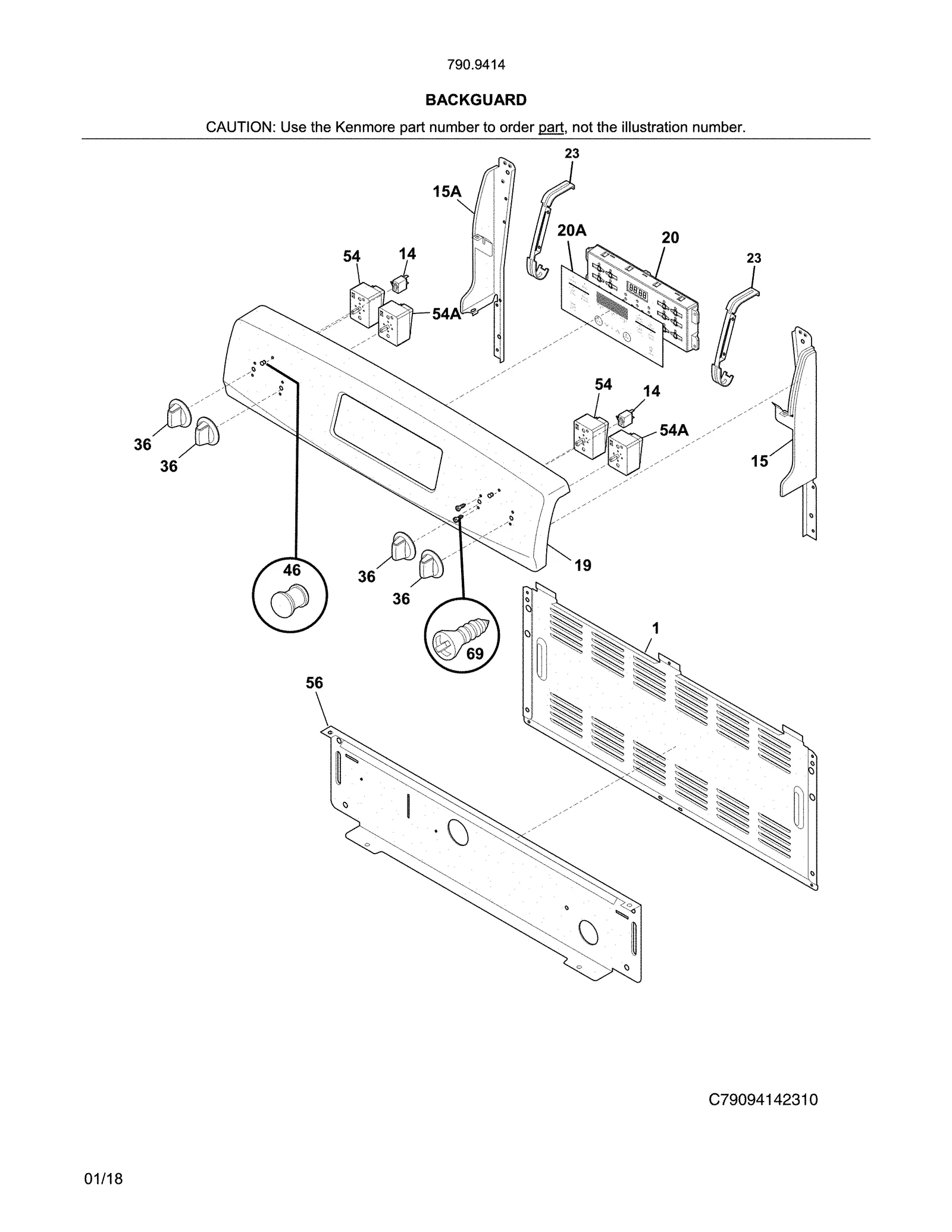 790.9414

BACKGUARD

CAUTION: Use the Kenmore part number to order part, not the illustration number.

23
15A
20A
20
54
14
23
54A
54
14
54A
36
36
15
19
46
36
36
69
1
56

C79094142310

01/18