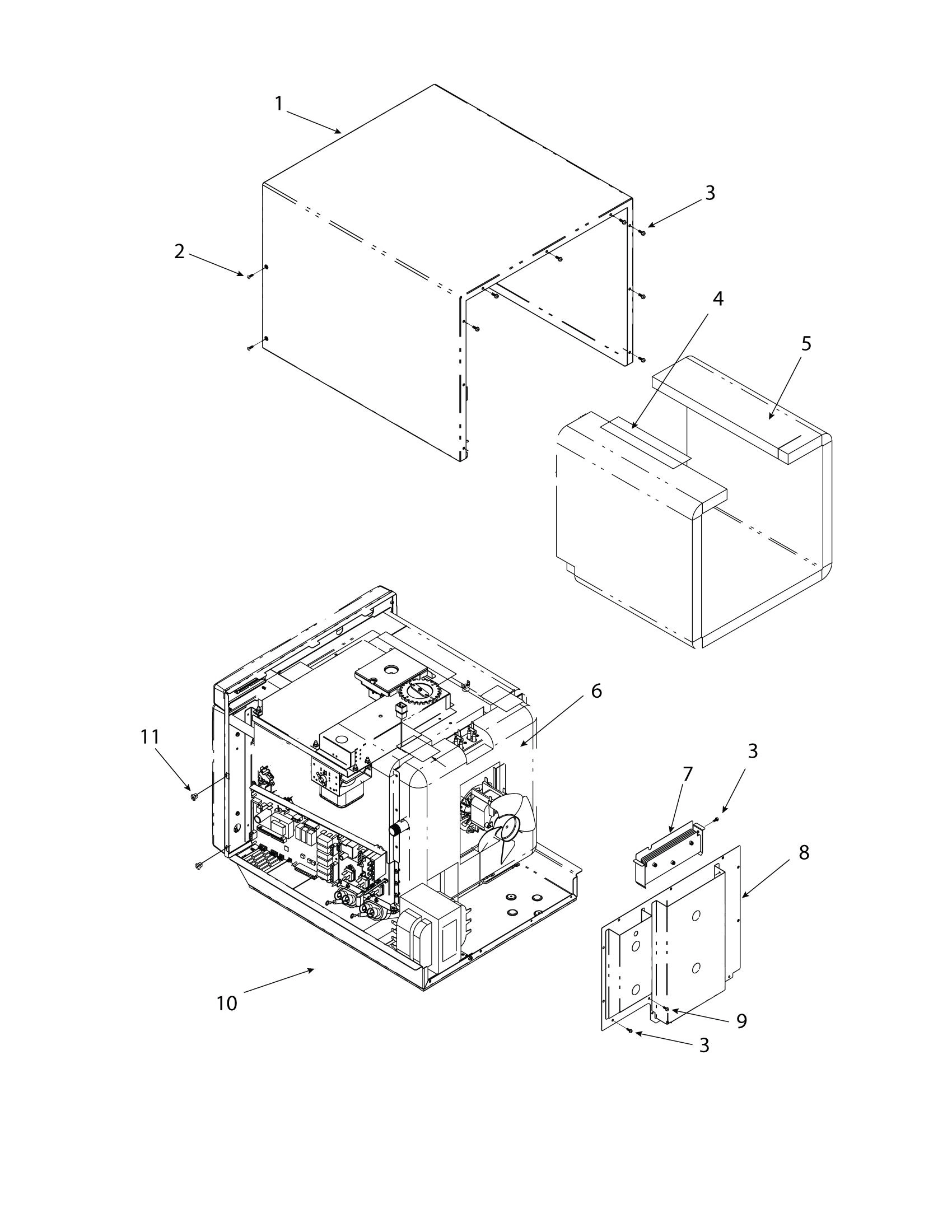 1
3
2
4
5
6
11
3
7
8
10
9
3