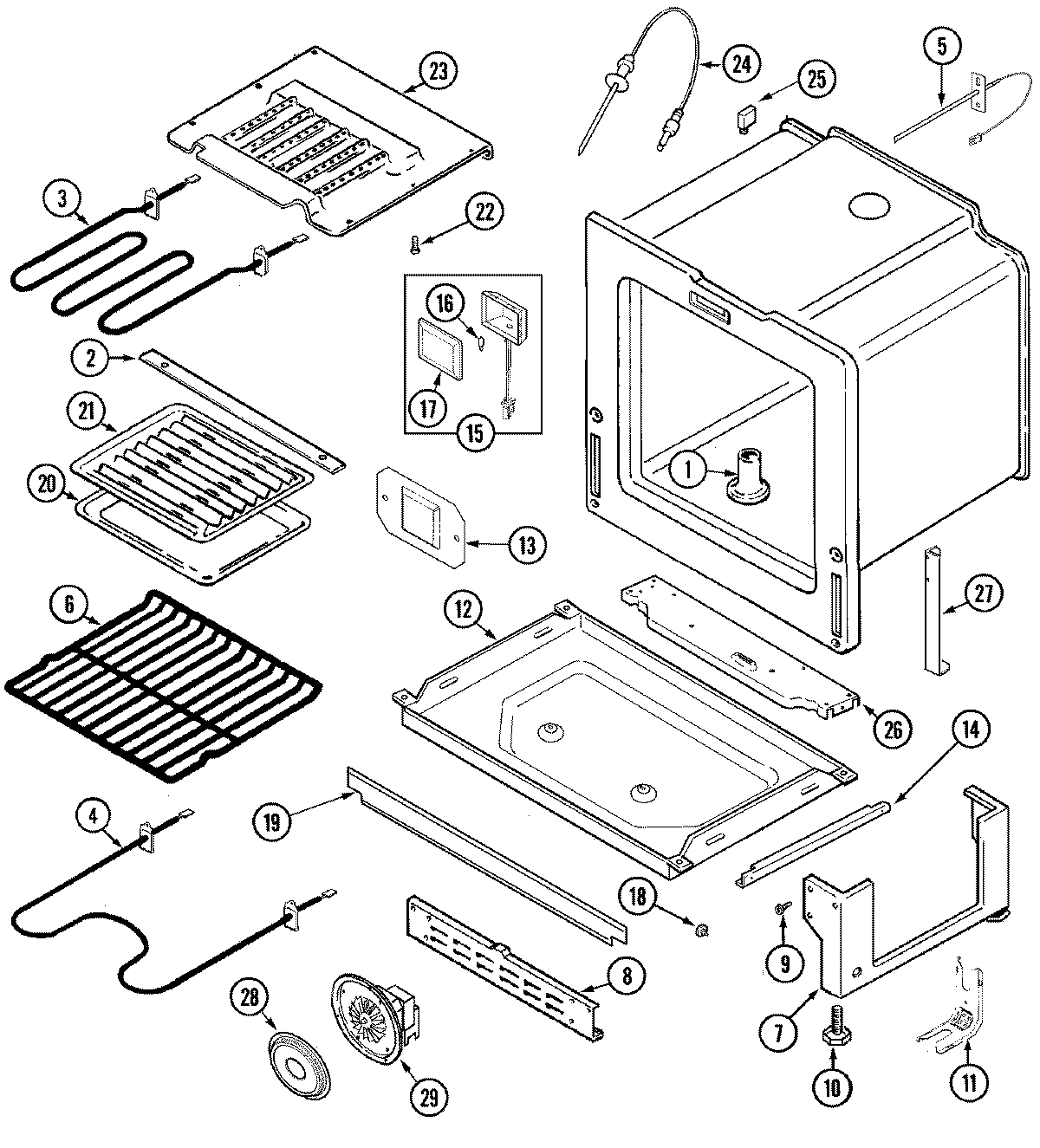 23
24
25
5
3
22
16
17
15
2
21
20
1
13
6
12
27
26
14
4
19
18
9
8
7
28
29
10
11