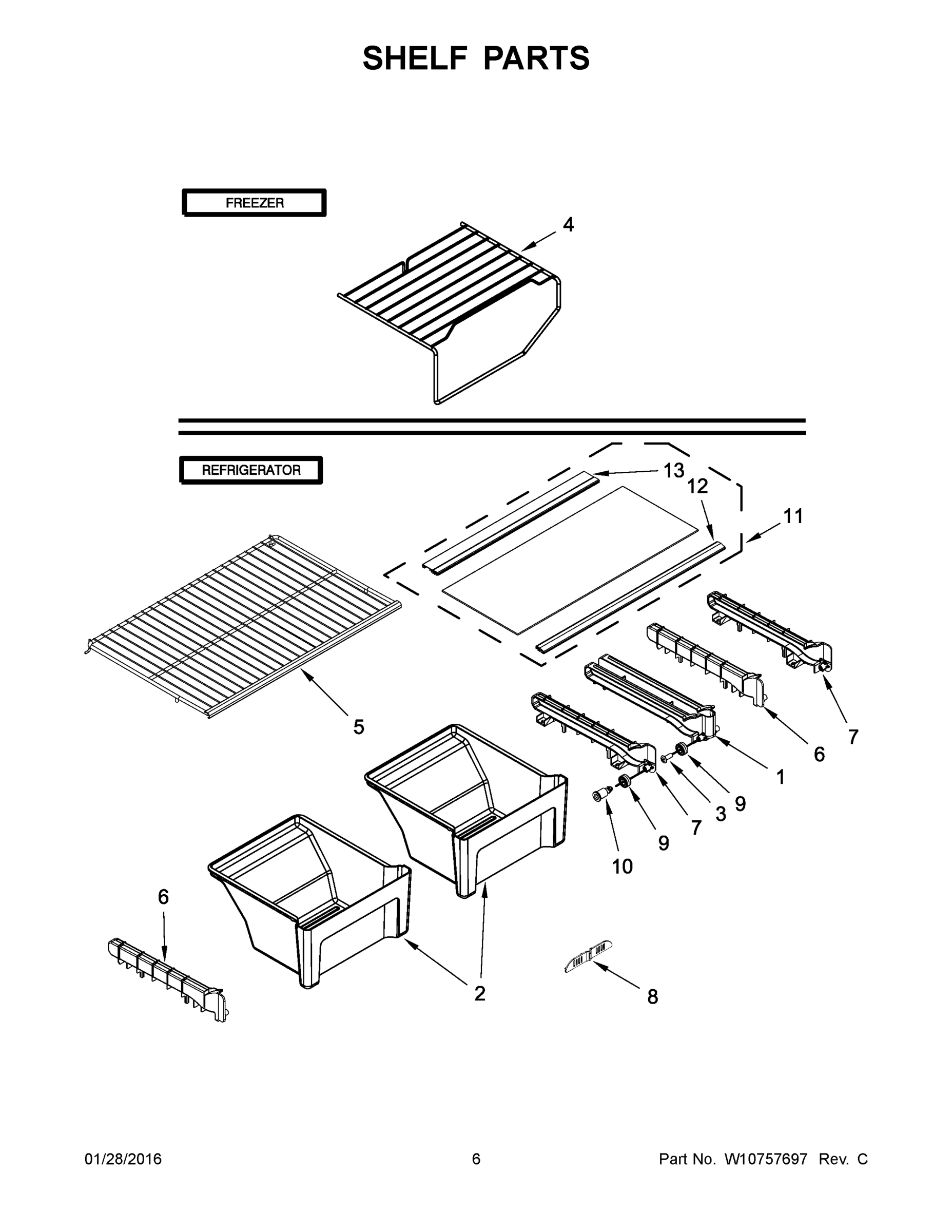 SHELF PARTS

FREEZER

4

REFRIGERATOR

13
12
11

5

7
6
1
9
3
7
9
10

6

2

8

01/28/2016 6 Part No. W10757697 Rev. C