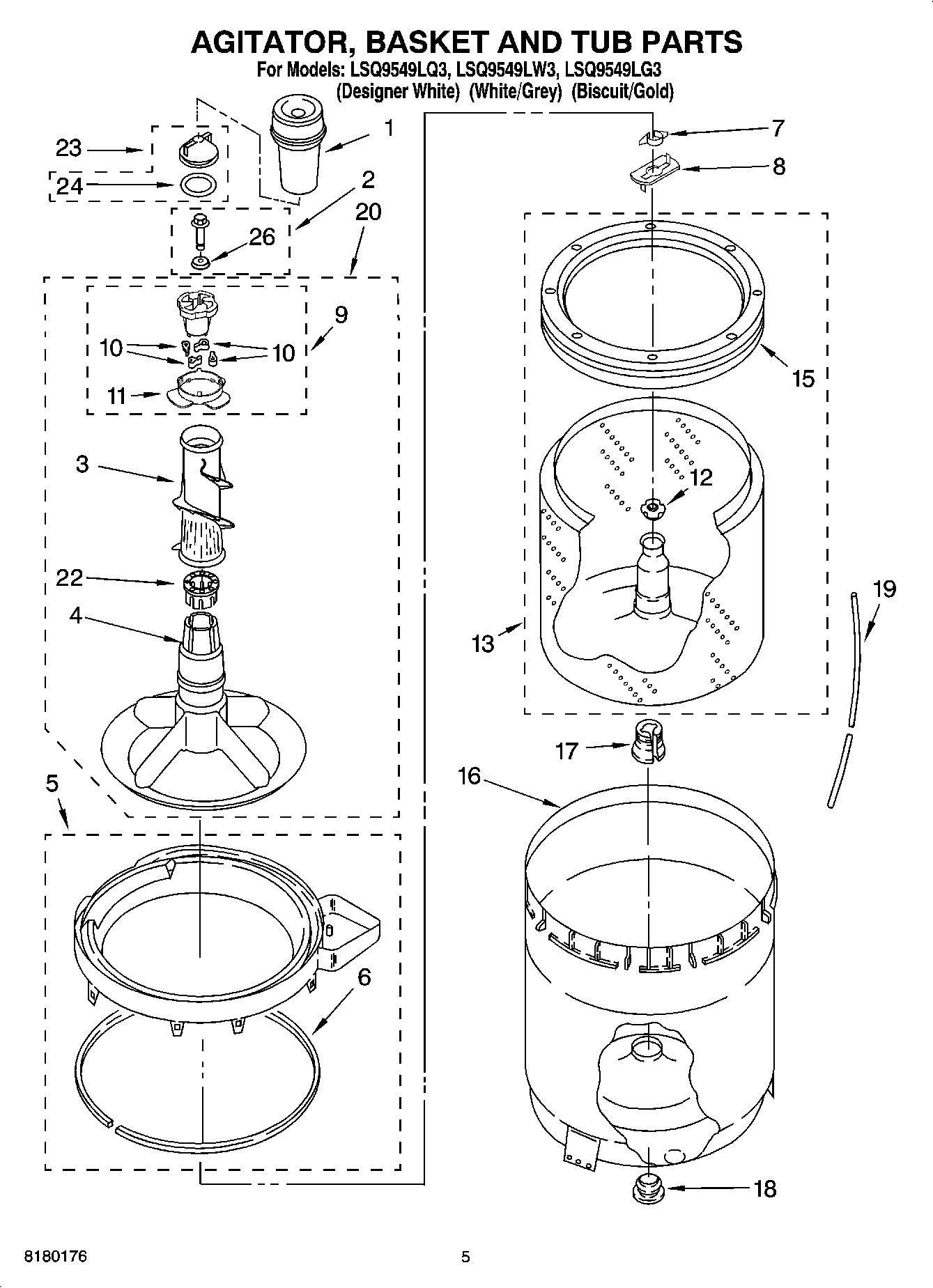 AGITATOR, BASKET AND TUB PARTS
For Models: LSQ9549LQ3, LSQ9549LW3, LSQ9549LG3
(Designer White) (White/Grey) (Biscuit/Gold)

23
24
1
2
26
20
9
10
10
11
3
22
4
5
6
7
8
15
12
13
19
17
16
18

8180176

5